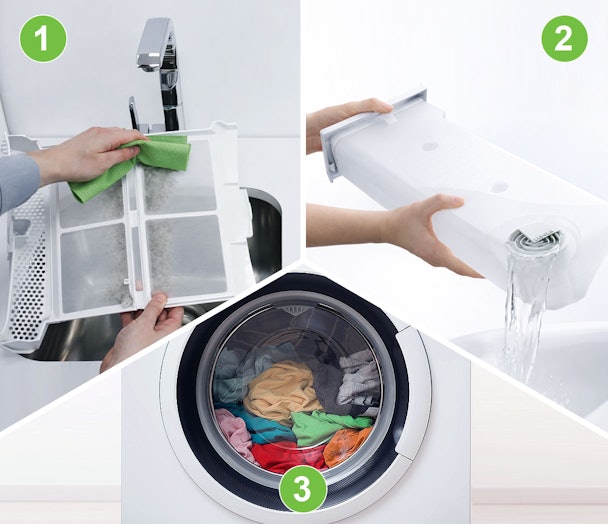 1

2

3