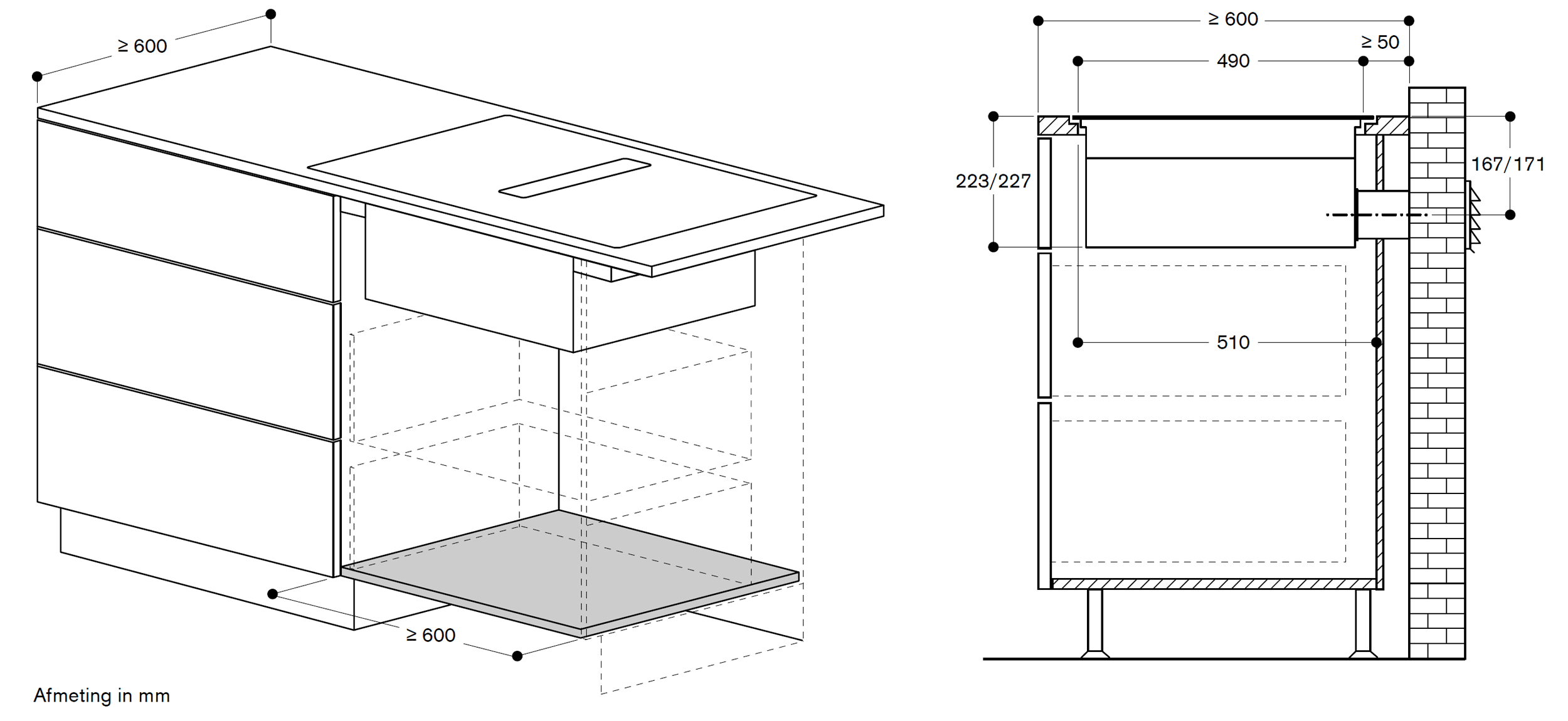 ≥ 600

≥ 600

Afmeting in mm

≥ 600

≥ 50

490

223/227

167/171

510