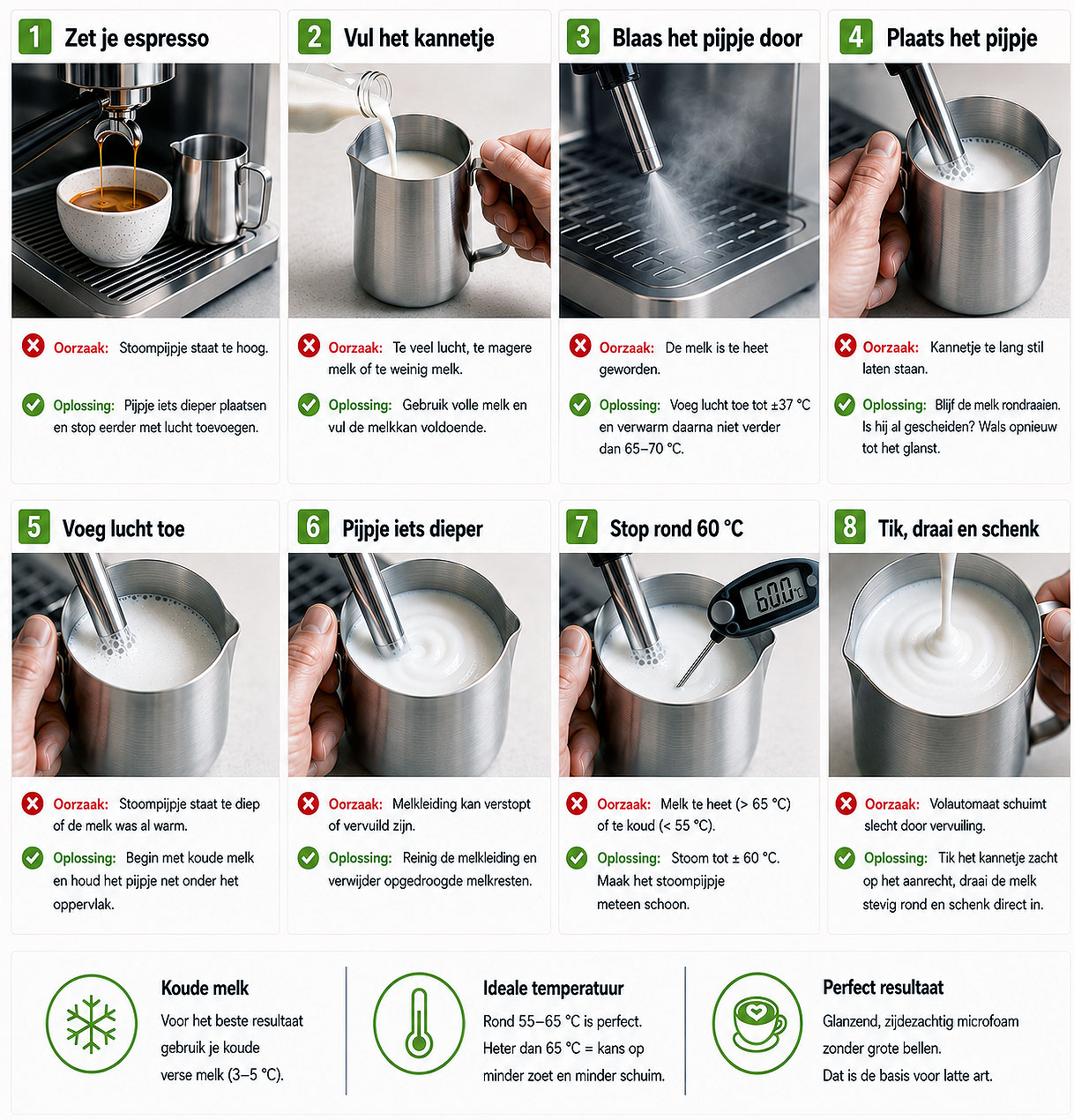 1 Zet je espresso

Oorzaak: Stoompijpje staat te hoog.

Oplossing: Pijpje iets dieper plaatsen en stop eerder met lucht toevoegen.

2 Vul het kannetje

Oorzaak: Te veel lucht, te magere melk of te weinig melk.

Oplossing: Gebruik volle melk en vul de melkkan voldoende.

3 Blaas het pijpje door

Oorzaak: De melk is te heet geworden.

Oplossing: Voeg lucht toe tot ±37 °C en verwarm daarna niet verder dan 65–70 °C.

4 Plaats het pijpje

Oorzaak: Kannetje te lang stil laten staan.

Oplossing: Blijf de melk rondraaien. Is hij al gescheiden? Wals opnieuw tot het glanst.

5 Voeg lucht toe

Oorzaak: Stoompijpje staat te diep of de melk was al warm.

Oplossing: Begin met koude melk en houd het pijpje net onder het oppervlak.

6 Pijpje iets dieper

Oorzaak: Melkleiding kan verstopt of vervuild zijn.

Oplossing: Reinig de melkleiding en verwijder opgedroogde melkresten.

7 Stop rond 60 °C

60.0°C

Oorzaak: Melk te heet (> 65 °C) of te koud (< 55 °C).

Oplossing: Stoom tot ± 60 °C. Maak het stoompijpje meteen schoon.

8 Tik, draai en schenk

Oorzaak: Volautomaat schuimt slecht door vervuiling.

Oplossing: Tik het kannetje zacht op het aanrecht, draai de melk stevig rond en schenk direct in.

Koude melk
Voor het beste resultaat gebruik je koude verse melk (3–5 °C).

Ideale temperatuur
Rond 55–65 °C is perfect. Heter dan 65 °C = kans op minder zoet en minder schuim.

Perfect resultaat
Glanzend, zijdezachtig microfoam zonder grote bellen. Dat is de basis voor latte art.