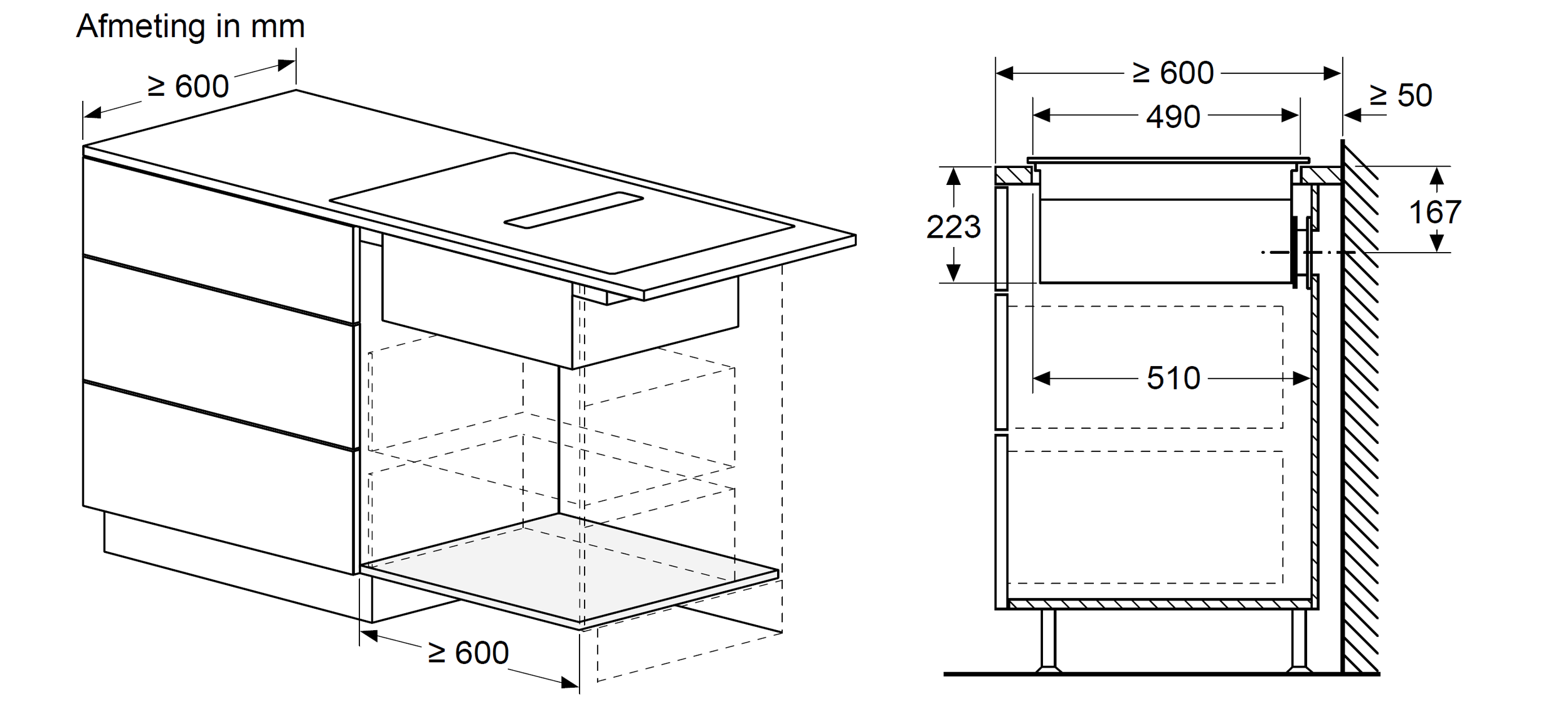 Afmeting in mm

≥ 600

≥ 600

≥ 600

≥ 50

490

223

167

510