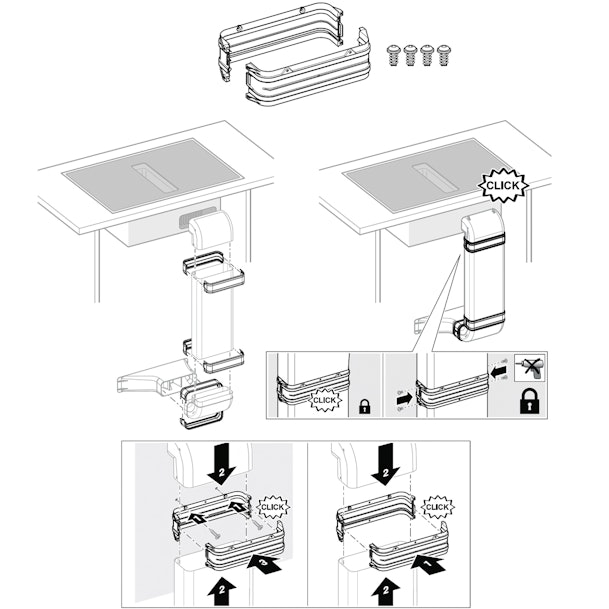 CLICK

CLICK

2

1

1

CLICK

3

2

2

CLICK

1

2