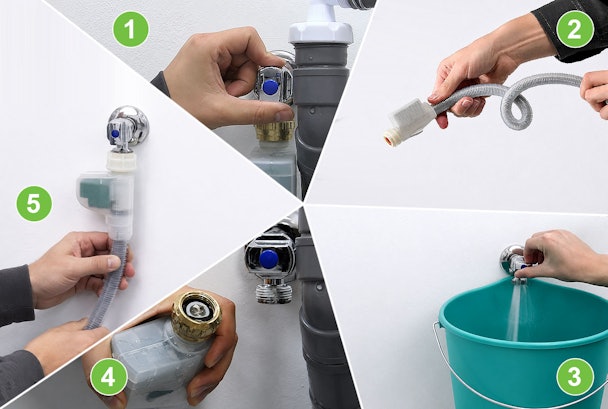 1

2

5

4

3