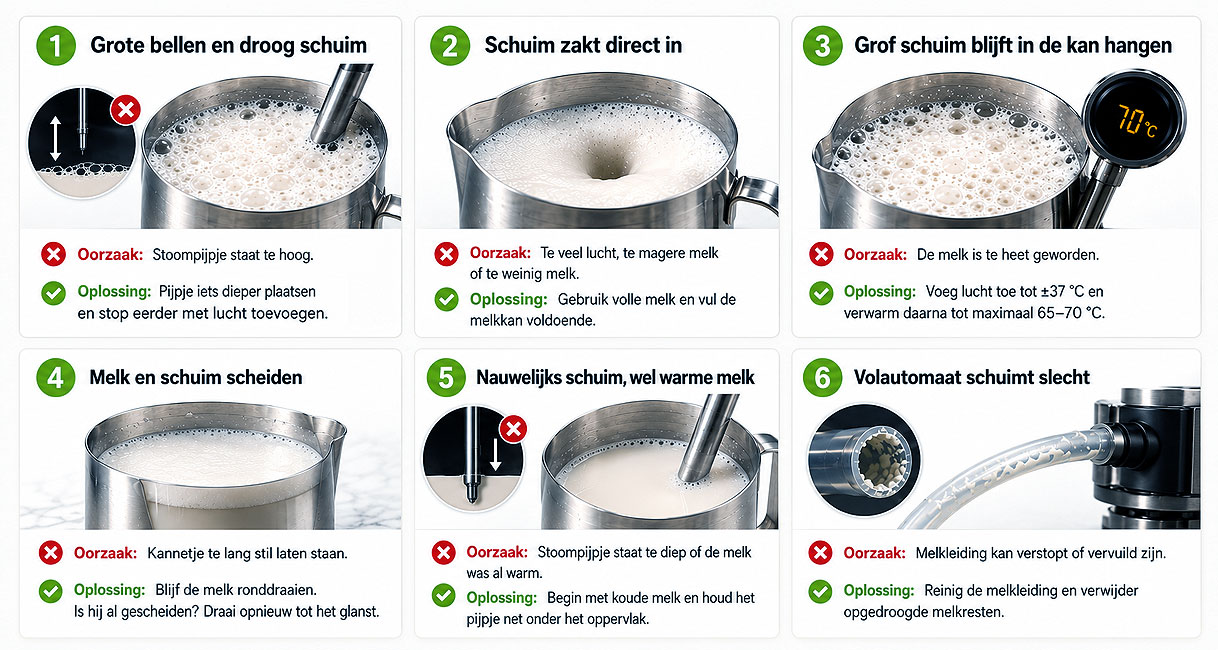 1 Grote bellen en droog schuim

Oorzaak: Stoompijpje staat te hoog.

Oplossing: Pijpje iets dieper plaatsen en stop eerder met lucht toevoegen.

2 Schuim zakt direct in

Oorzaak: Te veel lucht, te magere melk of te weinig melk.

Oplossing: Gebruik volle melk en vul de melkkan voldoende.

3 Grof schuim blijft in de kan hangen

70°C

Oorzaak: De melk is te heet geworden.

Oplossing: Voeg lucht toe tot ±37 °C en verwarm daarna tot maximaal 65–70 °C.

4 Melk en schuim scheiden

Oorzaak: Kannetje te lang stil laten staan.

Oplossing: Blijf de melk ronddraaien. Is hij al gescheiden? Draai opnieuw tot het glanst.

5 Nauwelijks schuim, wel warme melk

Oorzaak: Stoompijpje staat te diep of de melk was al warm.

Oplossing: Begin met koude melk en houd het pijpje net onder het oppervlak.

6 Volautomaat schuimt slecht

Oorzaak: Melkleiding kan verstopt of vervuild zijn.

Oplossing: Reinig de melkleiding en verwijder opgedroogde melkresten.