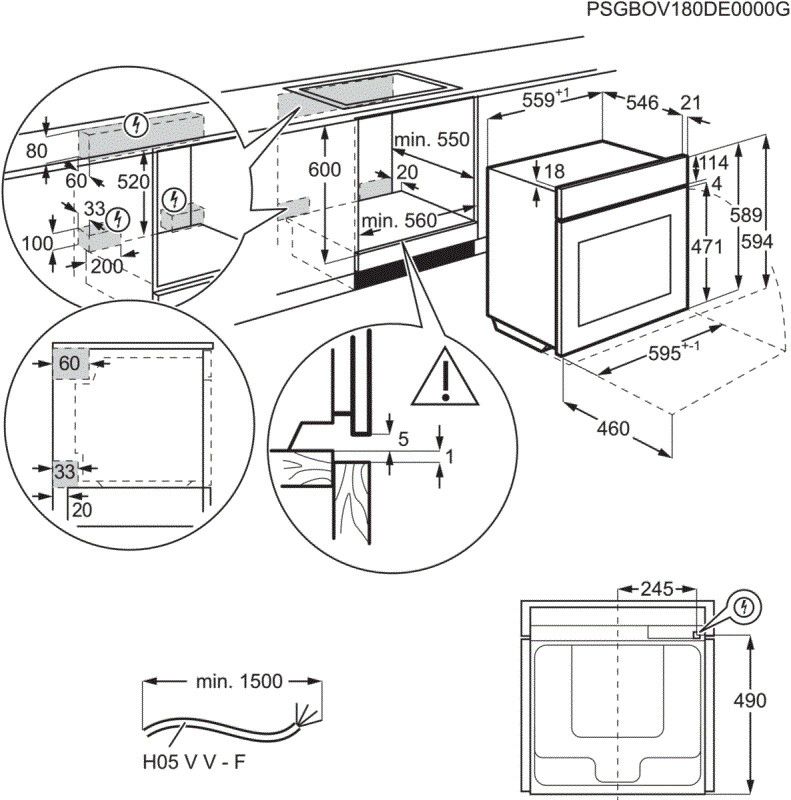 PSGBOV180DE0000G

80
60
520
33
100
200
600
min. 550
20
min. 560
$559^{+1}$
546
21
18
114
4
589
594
471
$595^{+-1}$
460

60
33
20

5
1

245
490

min. 1500
H05 V V - F