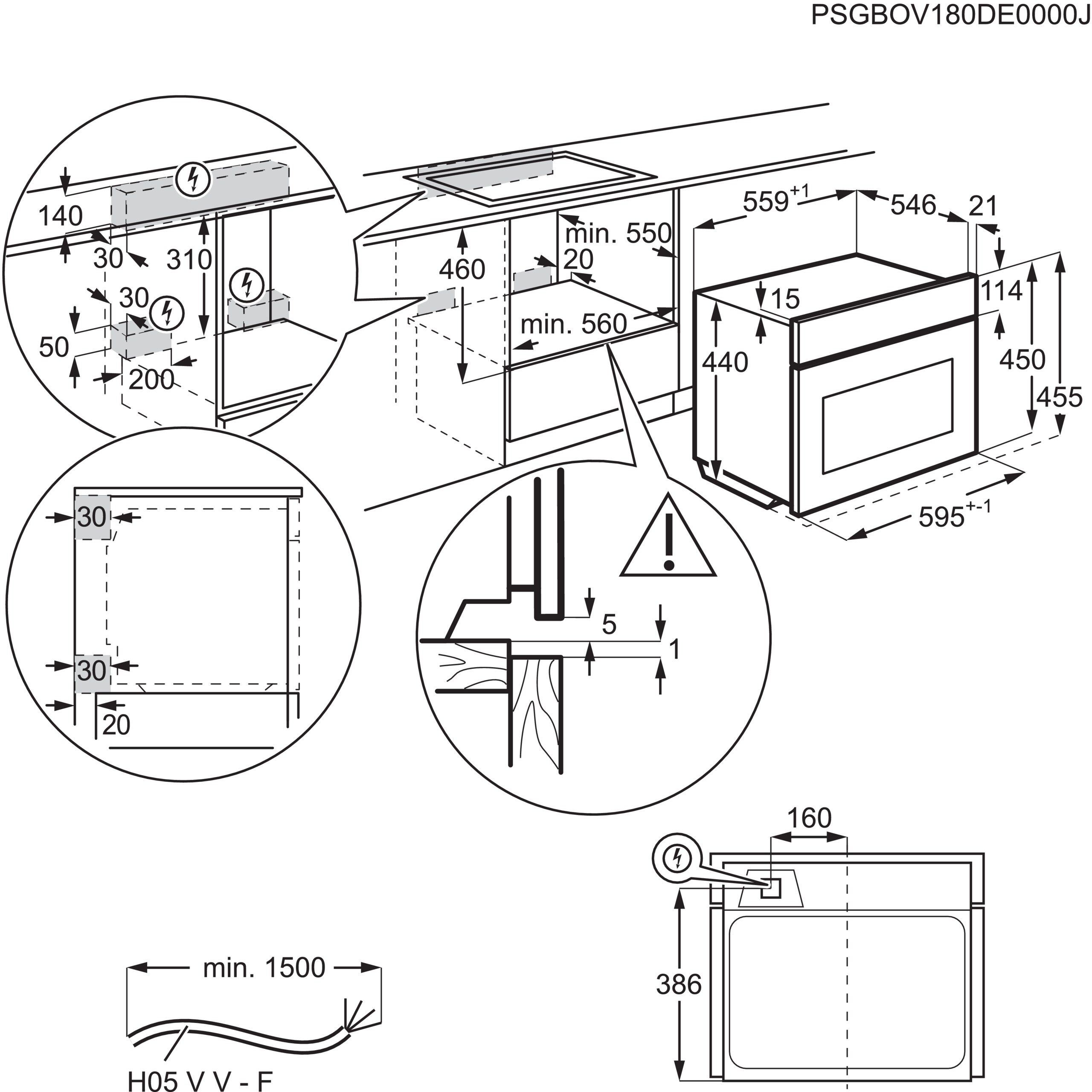 PSGBOV180DE0000J

140
30
310
30
50
200

460
min. 550
20
min. 560

$559^{+1}$
546
21
15
114
440
450
455
$595^{+-1}$

30
30
20

5
1

160
386

min. 1500
H05 V V - F