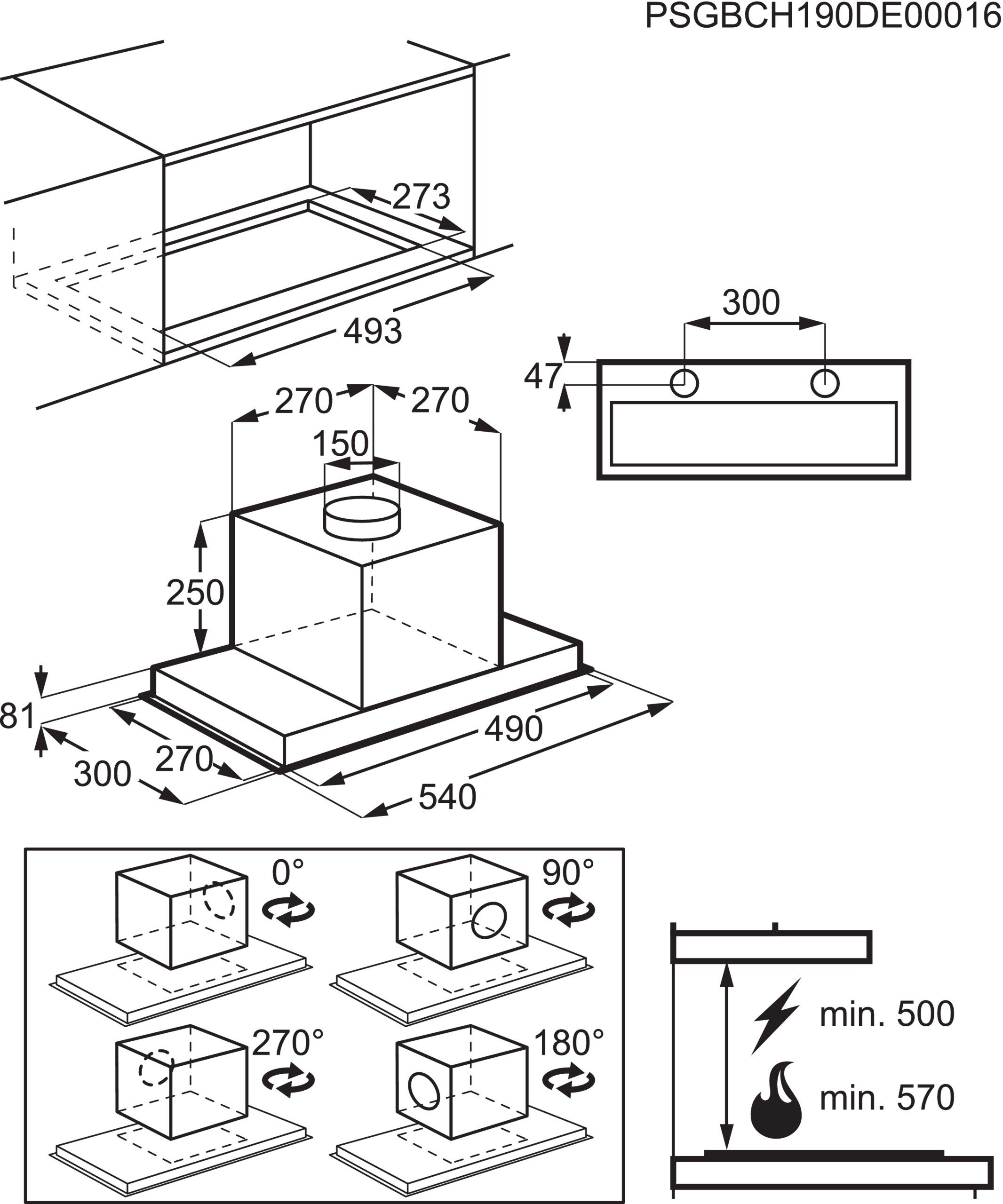 PSGBCH190DE00016

273

493

300

47

270

270

150

250

81

300

270

490

540

0°

90°

270°

180°

min. 500

min. 570