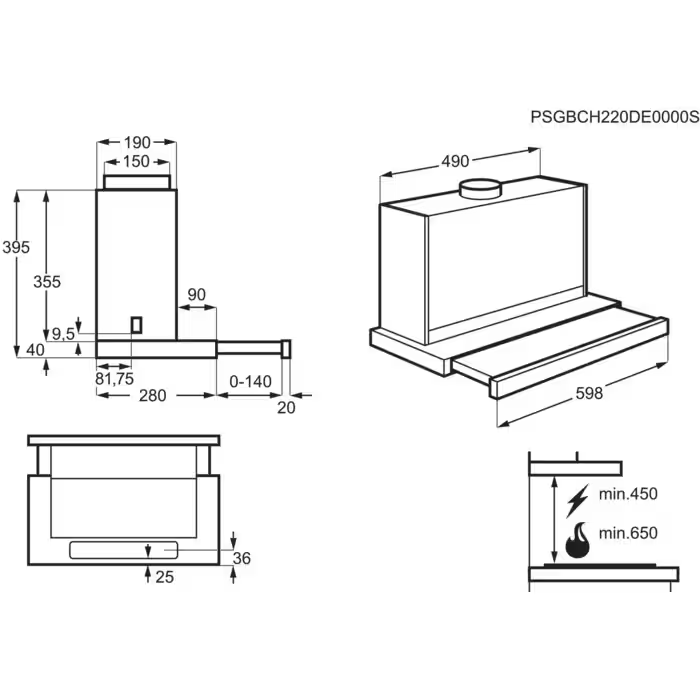 PSGBCH220DE0000S

190
150
395
355
90
9,5
40
81,75
280
0-140
20

490
598

36
25

min.450
min.650