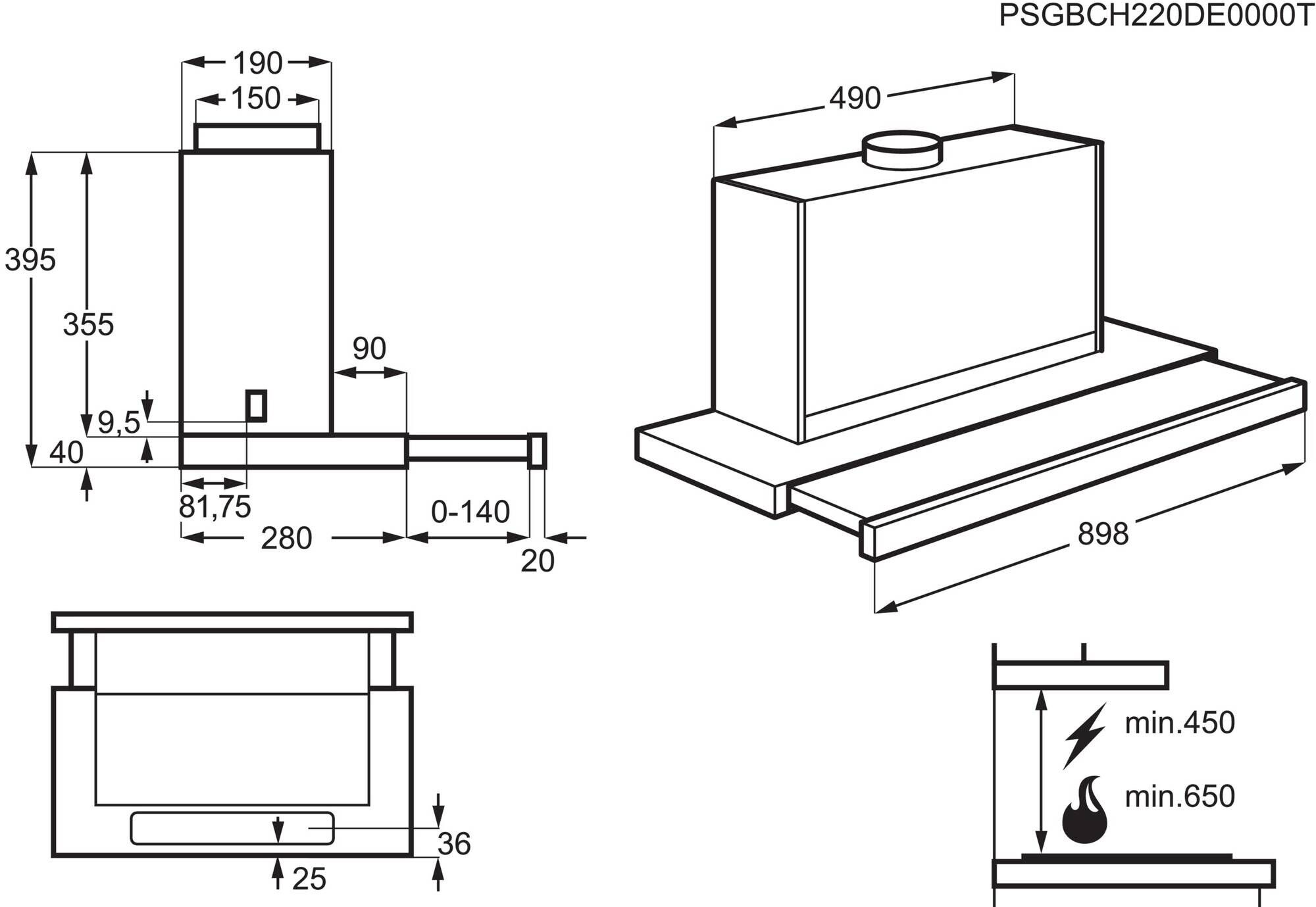 PSGBCH220DE0000T

190
150
395
355
90
9,5
40
81,75
280
0-140
20

490
898

36
25

min.450
min.650