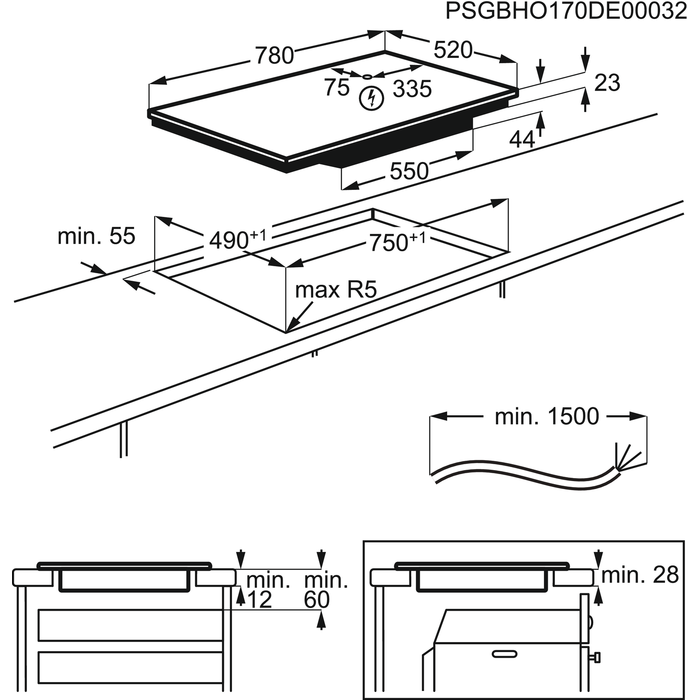 PSGBHO170DE00032

780
520
75
335
23
44
550

min. 55
$490^{+1}$
$750^{+1}$
max R5

min. 1500

min.
12
min.
60

min. 28