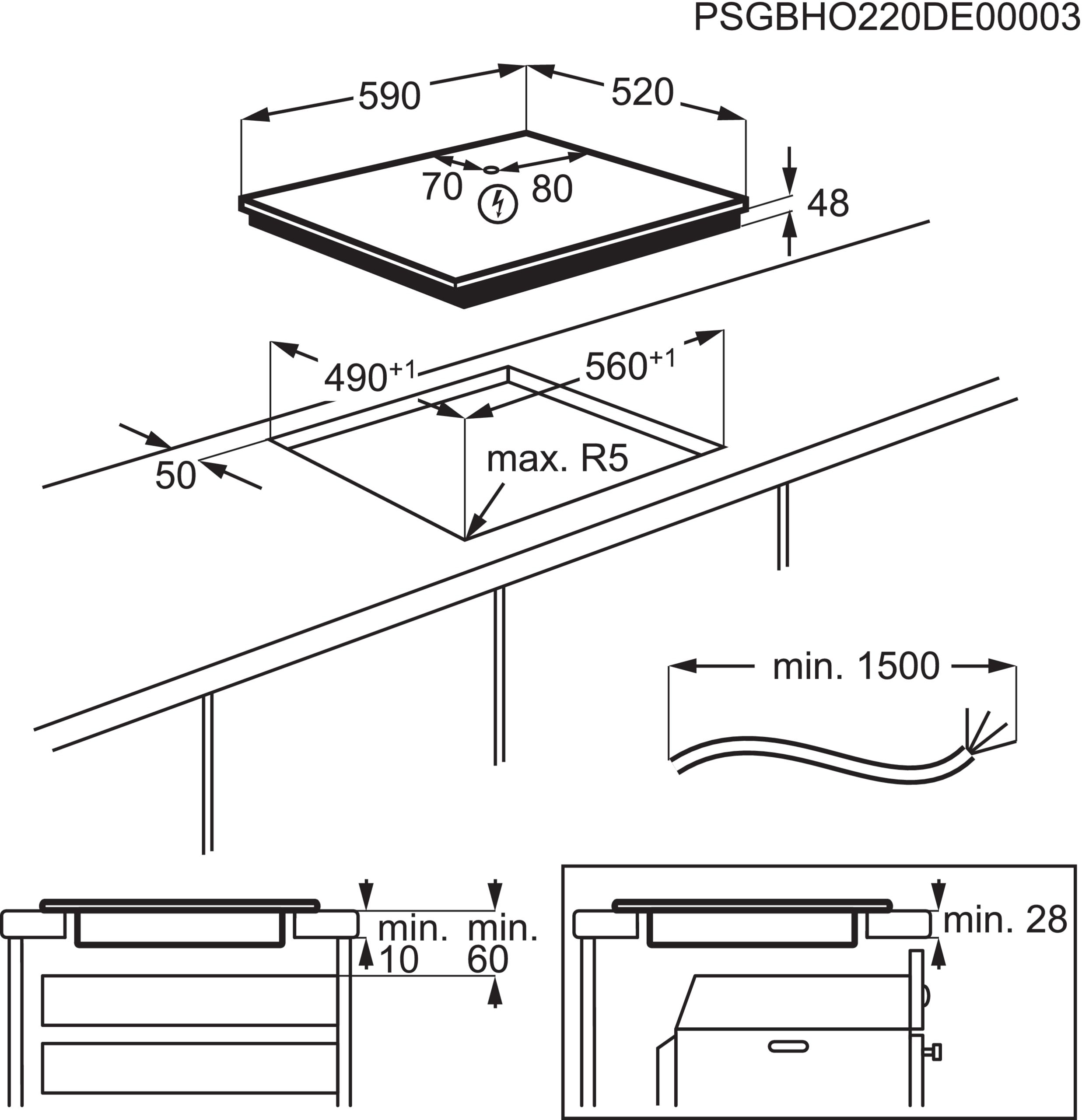 PSGBHO220DE00003

590

520

70

80

48

$490^{+1}$

$560^{+1}$

50

max. R5

min. 1500

min.
10

min.
60

min. 28