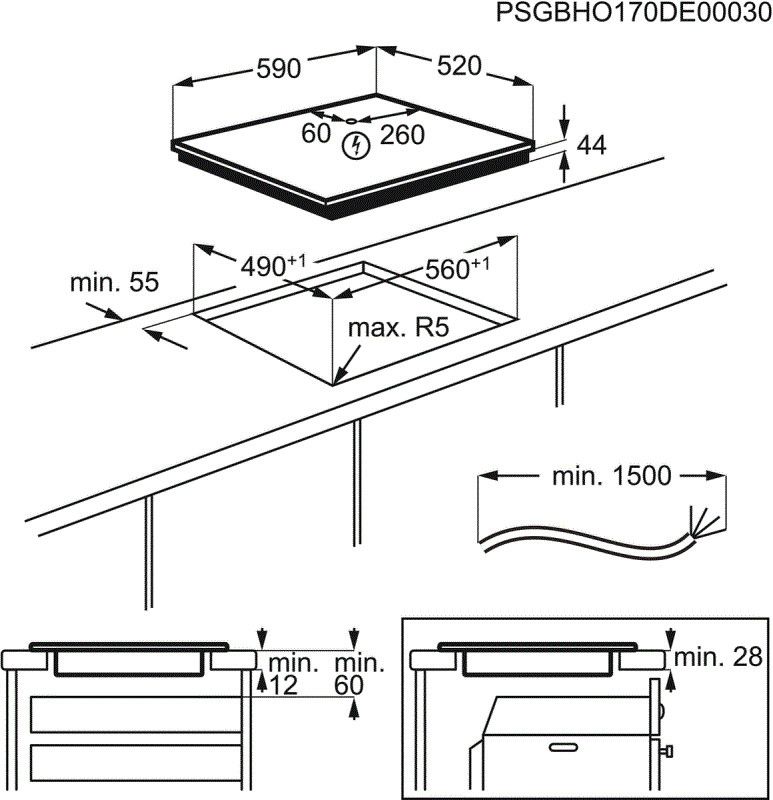 PSGBHO170DE00030

590
520
60
260
44
min. 55
$490^{+1}$
$560^{+1}$
max. R5
min. 1500
min.
12
min.
60
min. 28