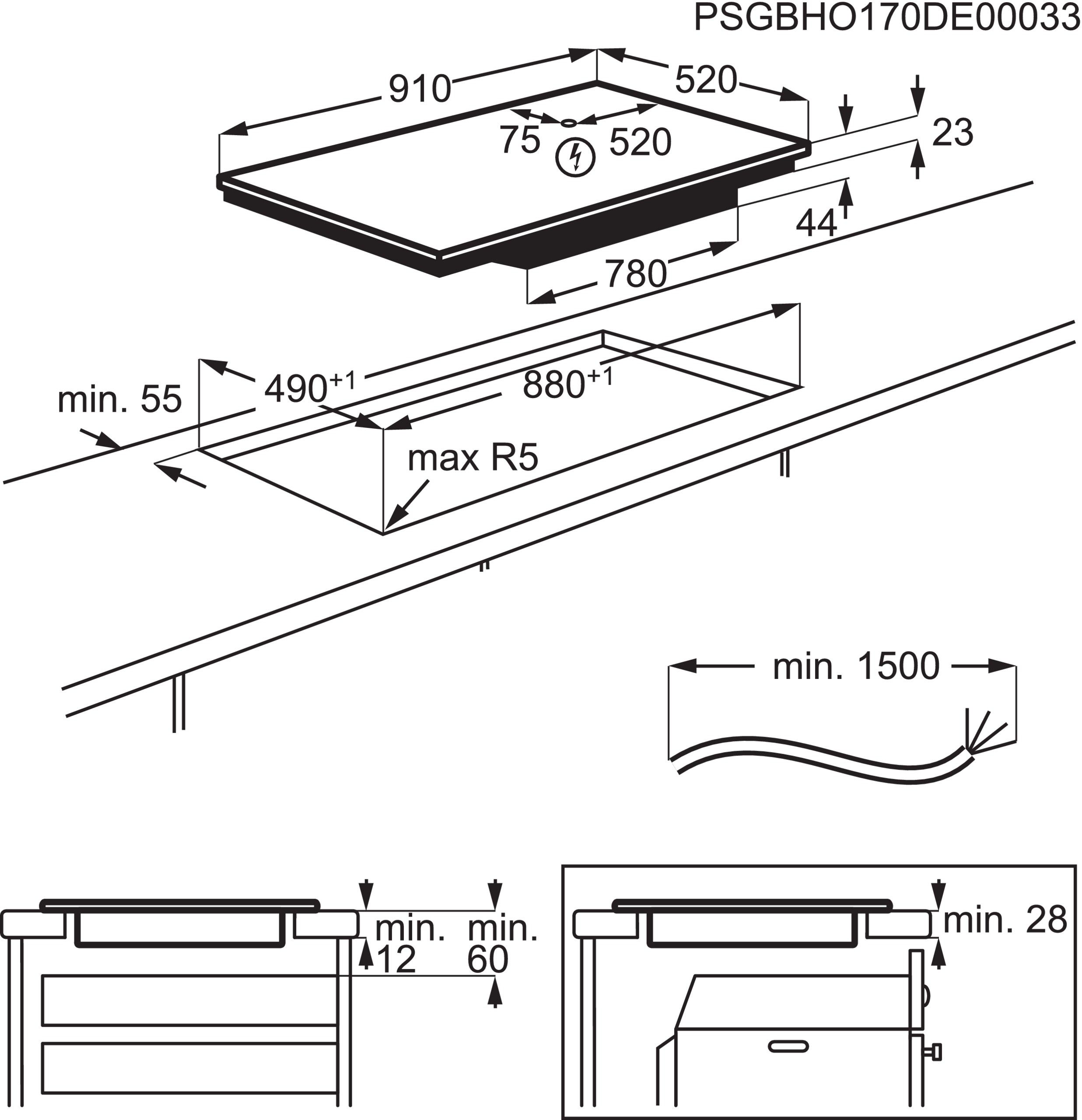 PSGBHO170DE00033

910

520

75

520

23

44

780

min. 55

$490^{+1}$

$880^{+1}$

max R5

min. 1500

min.
12

min.
60

min. 28