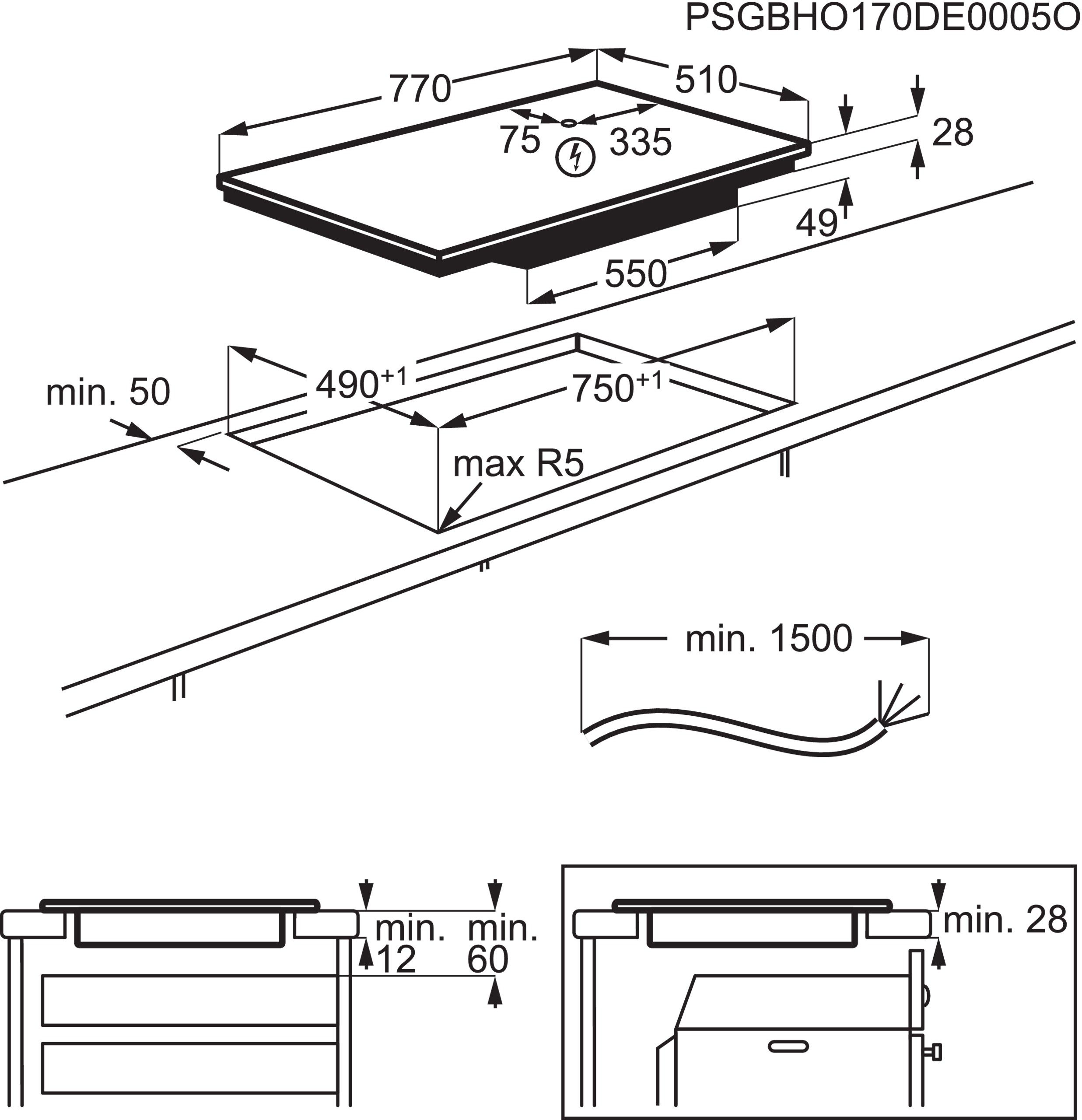 PSGBHO170DE0005O

770

510

75

335

28

49

550

min. 50

$490^{+1}$

$750^{+1}$

max R5

min. 1500

min. 12

min. 60

min. 28