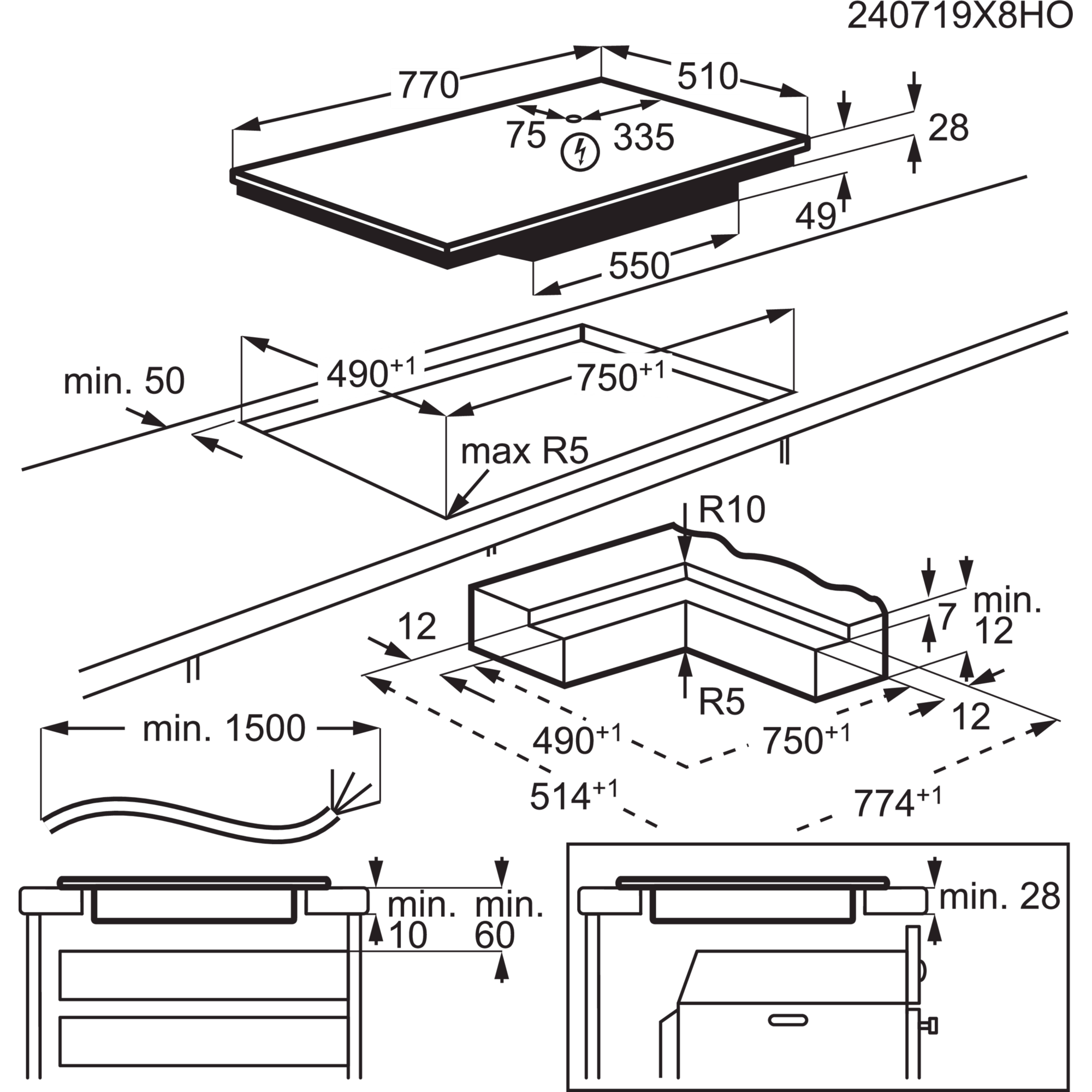 240719X8HO

770
510
75
335
28
49
550

min. 50
$490^{+1}$
$750^{+1}$
max R5

R10
12
7
min. 12
R5
12
$490^{+1}$
$750^{+1}$
$514^{+1}$
$774^{+1}$

min. 1500

min. 10
min. 60

min. 28