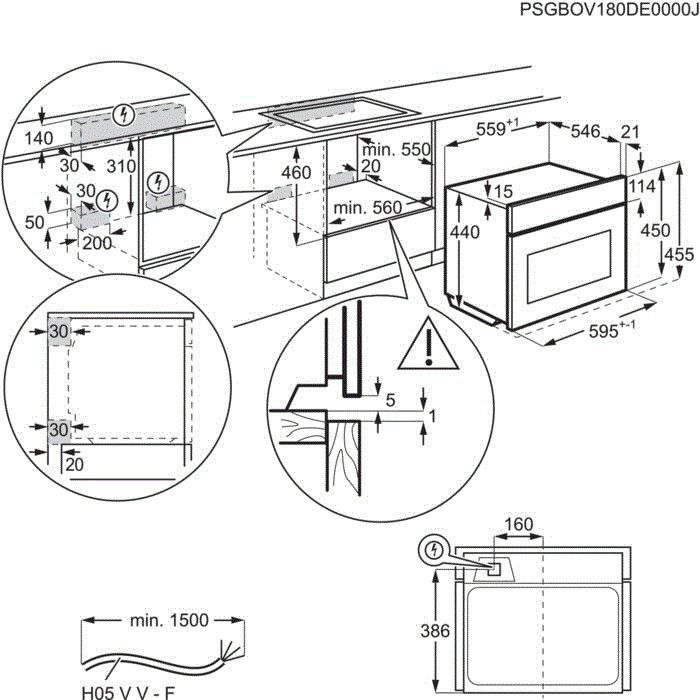 PSGBOV180DE0000J

140
30
310
30
50
200

460
min. 550
20
min. 560

$559^{+1}$
546
21
15
114
440
450
455
$595^{+-1}$

30
30
20

5
1

160
386

min. 1500
H05 V V - F