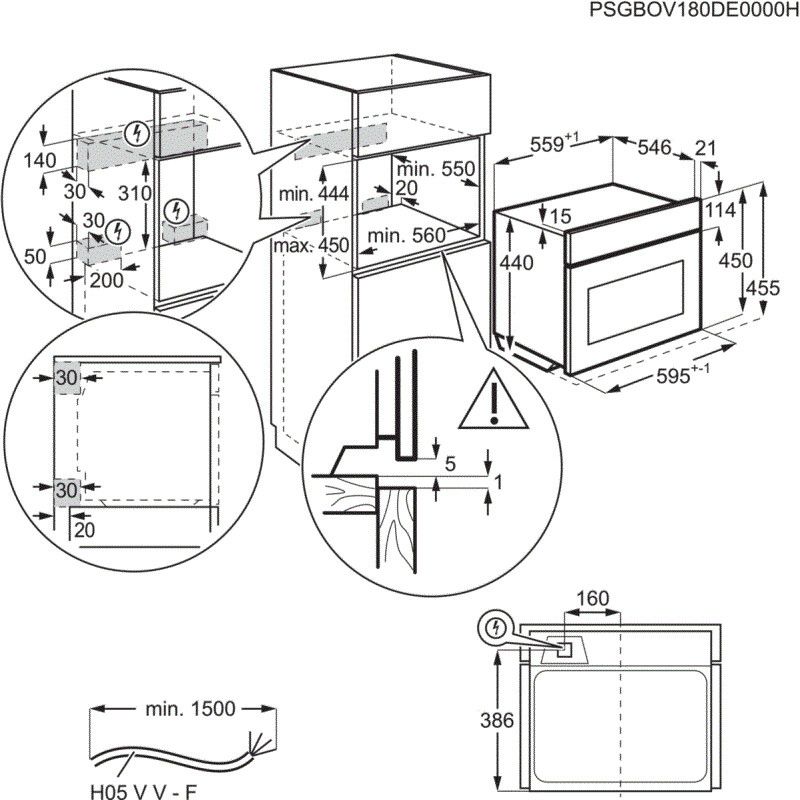 PSGBOV180DE0000H

140
30
310
30
50
200

min. 444
max. 450
min. 550
20
min. 560

$559^{+1}$
546
21
15
114
440
450
455
$595^{+-1}$

30
30
20

5
1

160
386

min. 1500
H05 V V - F