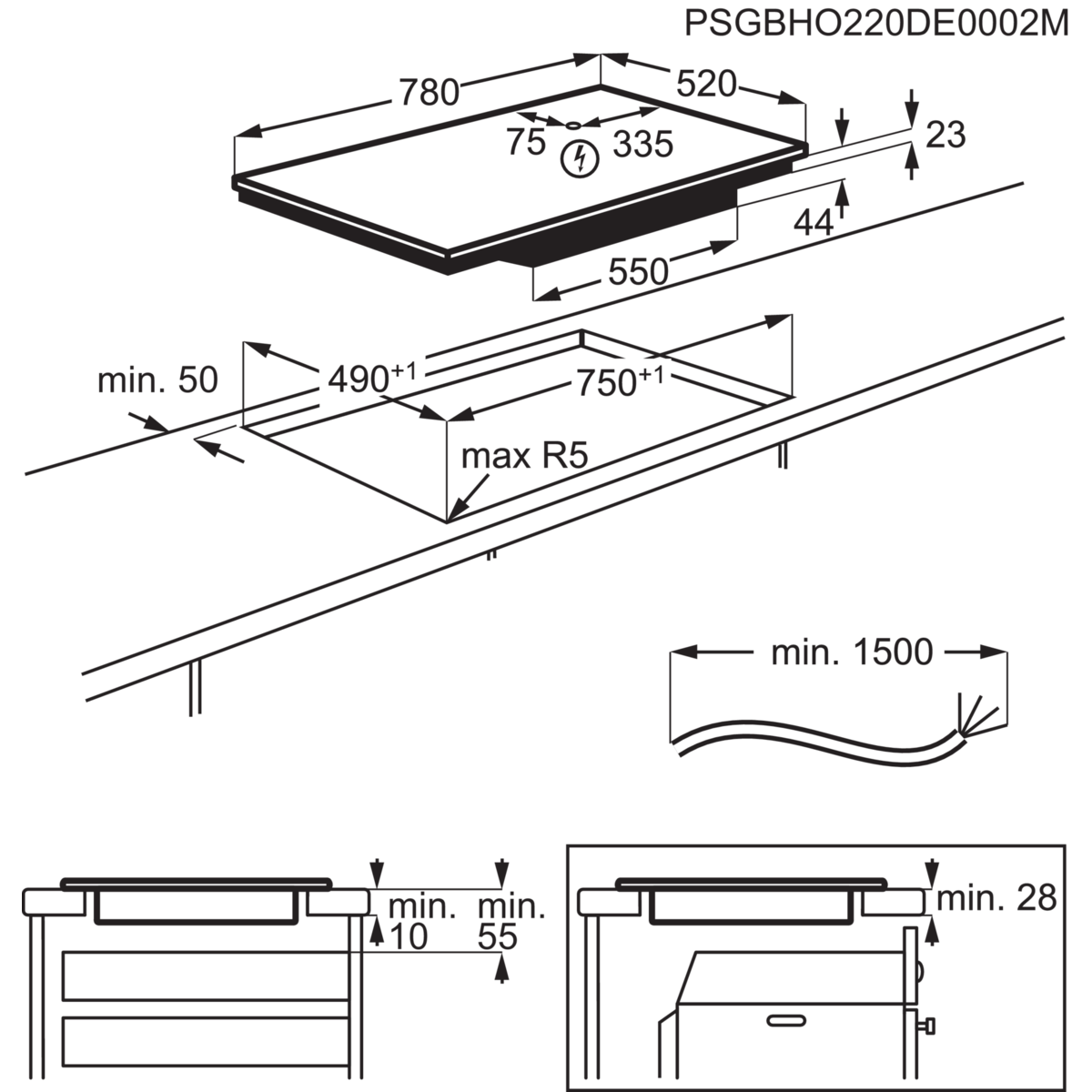 PSGBHO220DE0002M

780
520
75
335
23
44
550

min. 50
$490^{+1}$
$750^{+1}$
max R5

min. 1500

min. 10
min. 55

min. 28