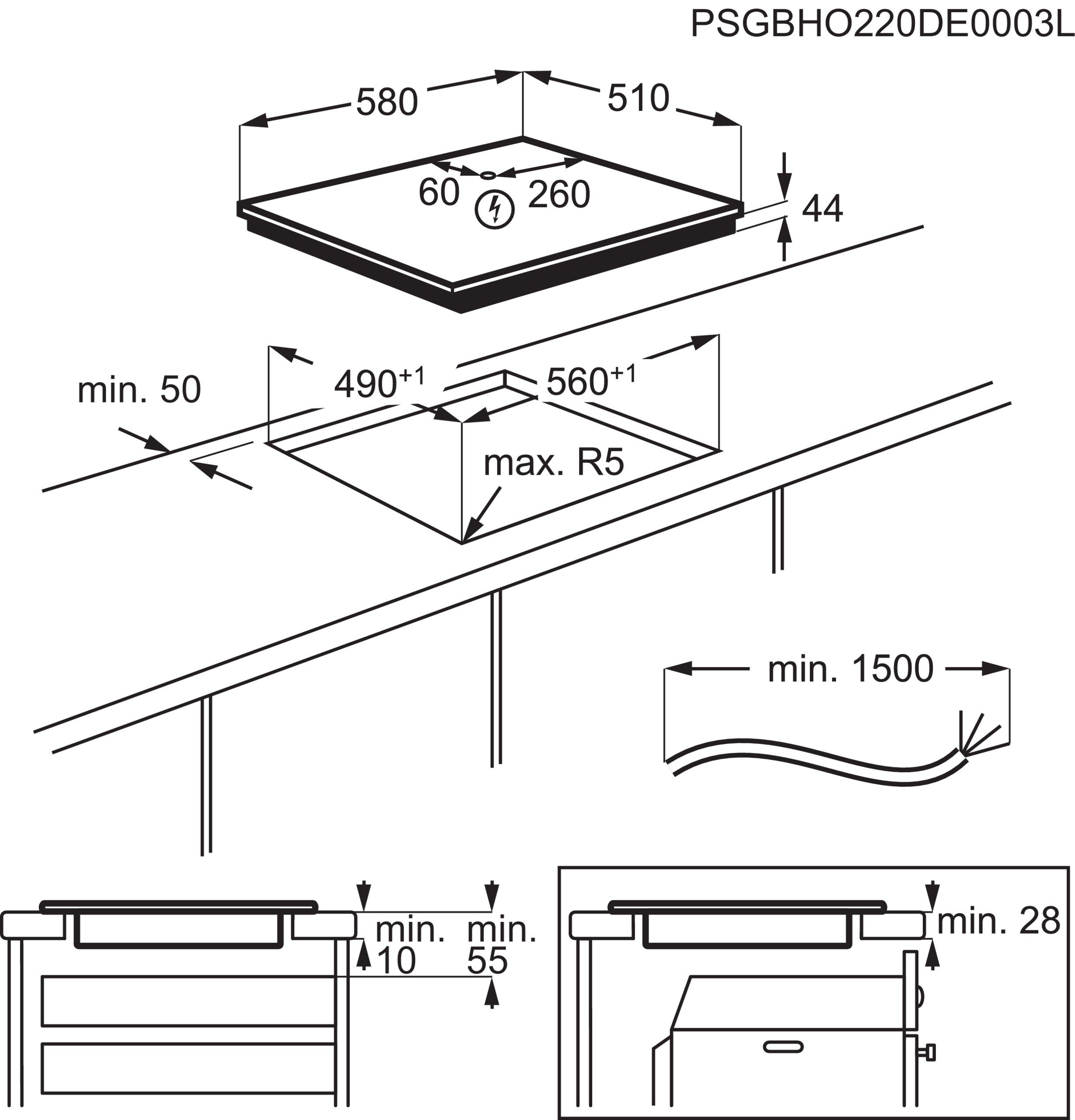 PSGBHO220DE0003L

580

510

60

260

44

min. 50

$490^{+1}$

$560^{+1}$

max. R5

min. 1500

min.
10

min.
55

min. 28