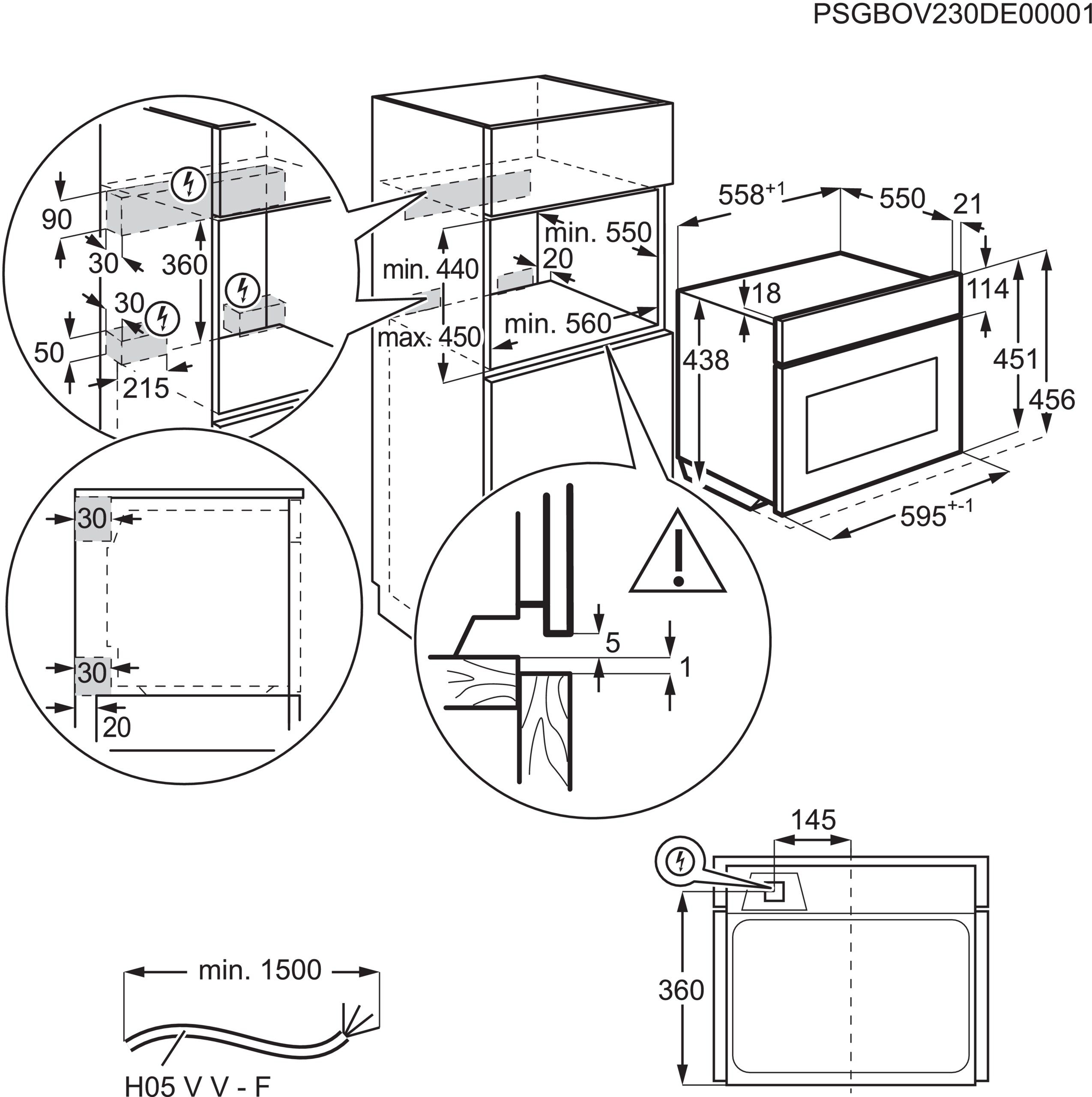 PSGBOV230DE00001

90
30
360
30
50
215

min. 550
20
min. 440
min. 560
max. 450

$558^{+1}$
550
21
114
18
438
451
456
$595^{+-1}$

30
30
20

5
1

145
360

min. 1500
H05 V V - F