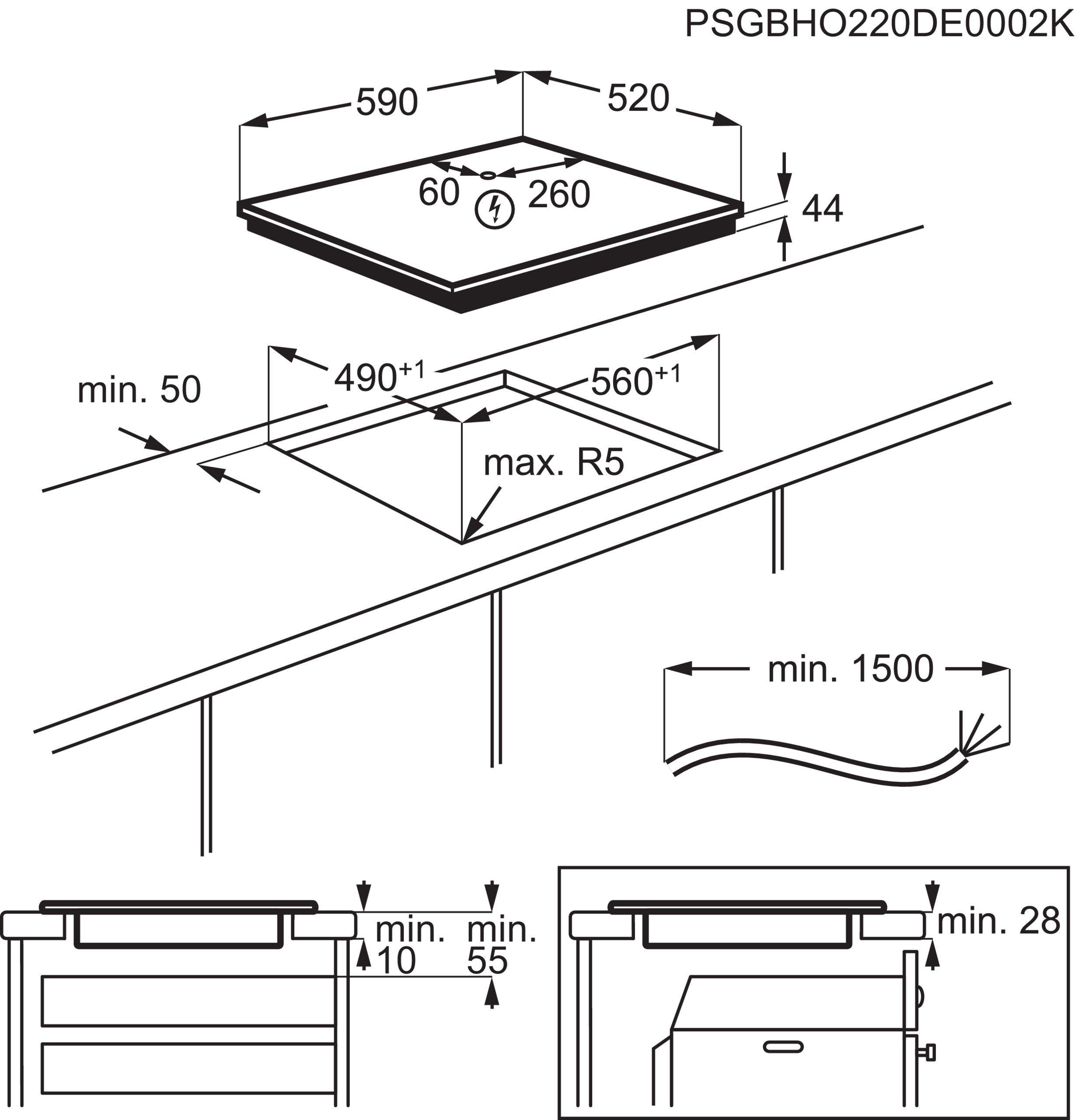 PSGBHO220DE0002K

590

520

60

260

44

min. 50

$490^{+1}$

$560^{+1}$

max. R5

min. 1500

min. 10

min. 55

min. 28