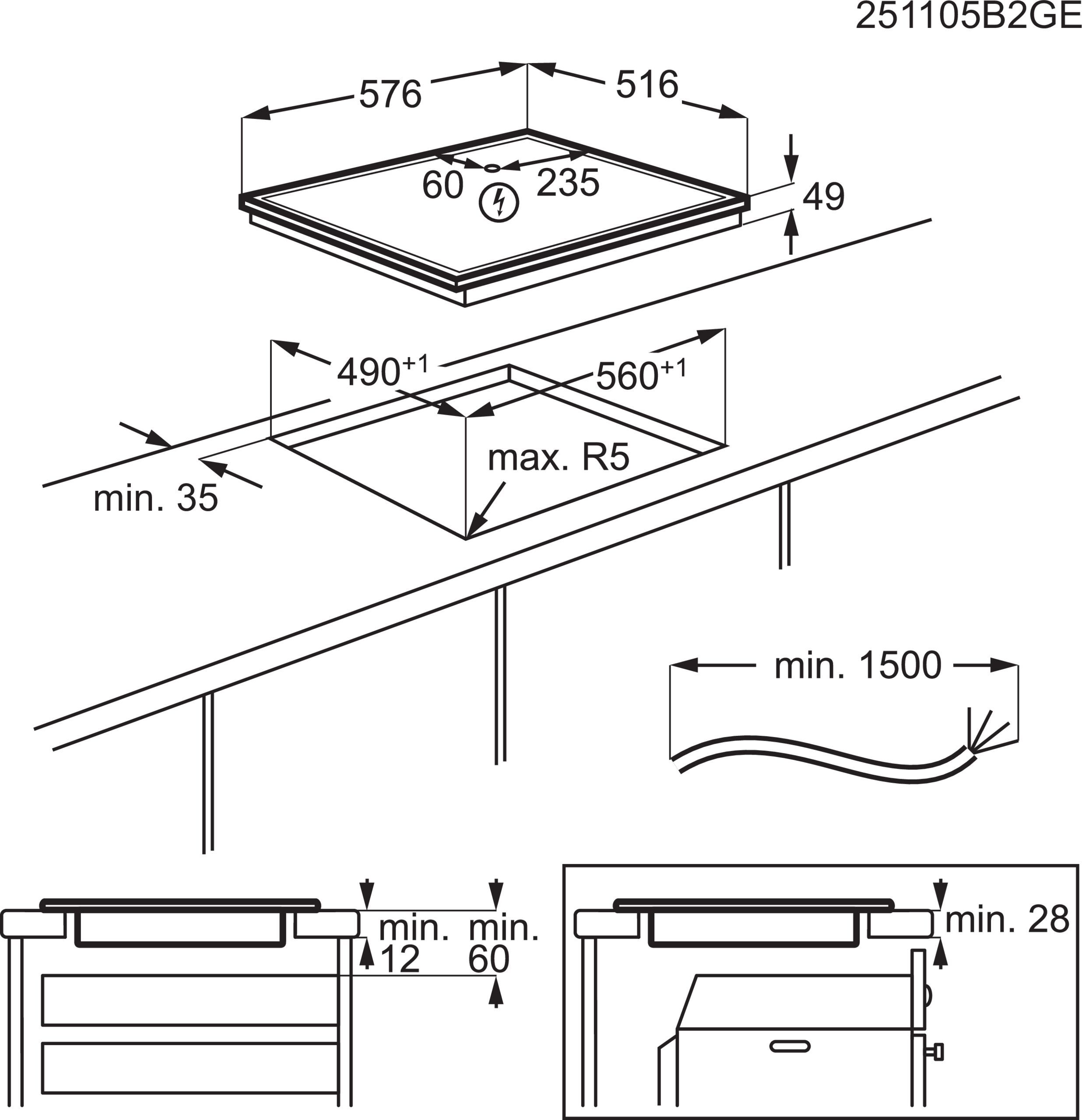 251105B2GE

576

516

60

235

49

$490^{+1}$

$560^{+1}$

max. R5

min. 35

min. 1500

min.
12

min.
60

min. 28