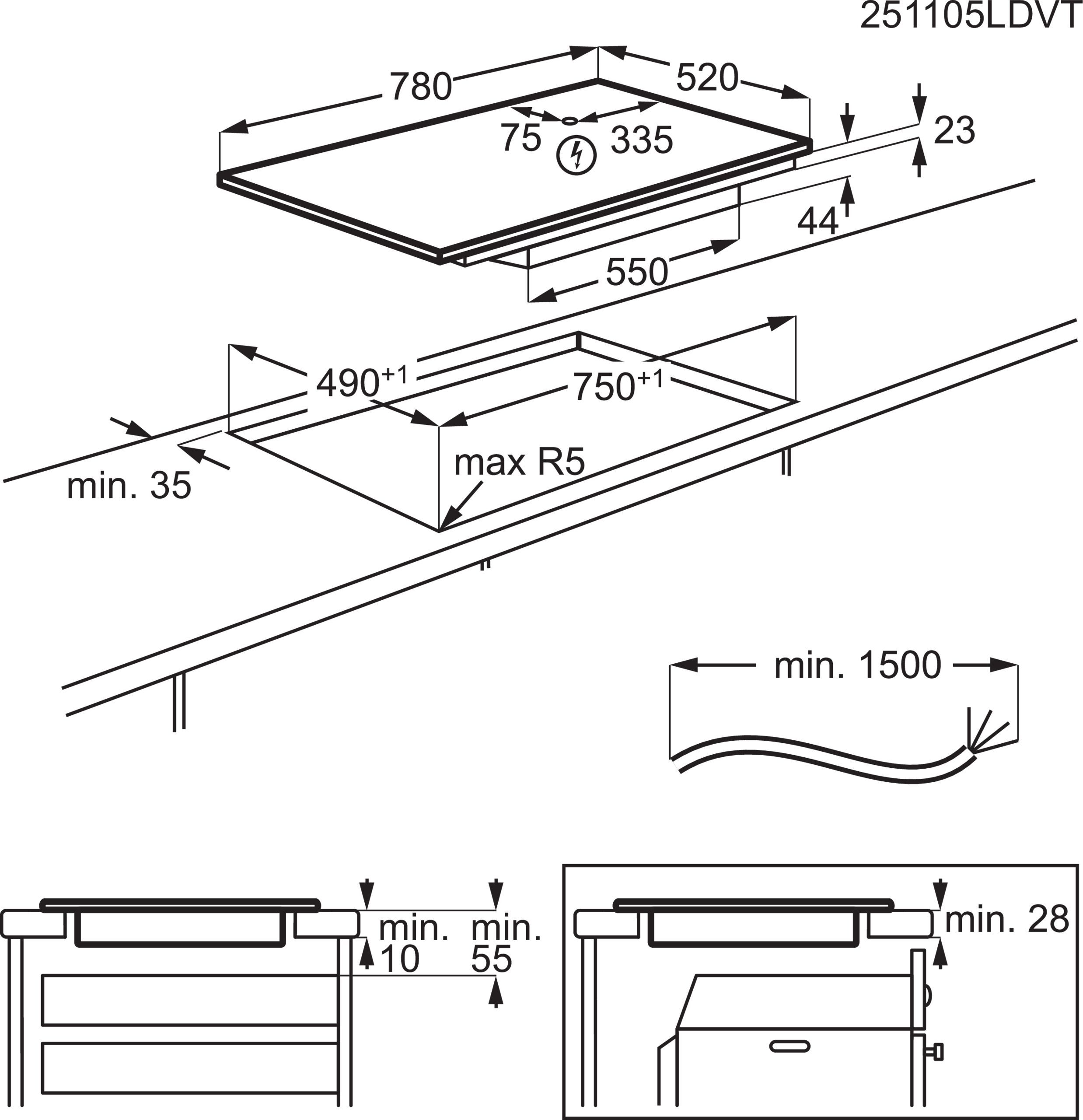 251105LDVT

780

520

75

335

23

44

550

$490^{+1}$

$750^{+1}$

max R5

min. 35

min. 1500

min. 10

min. 55

min. 28