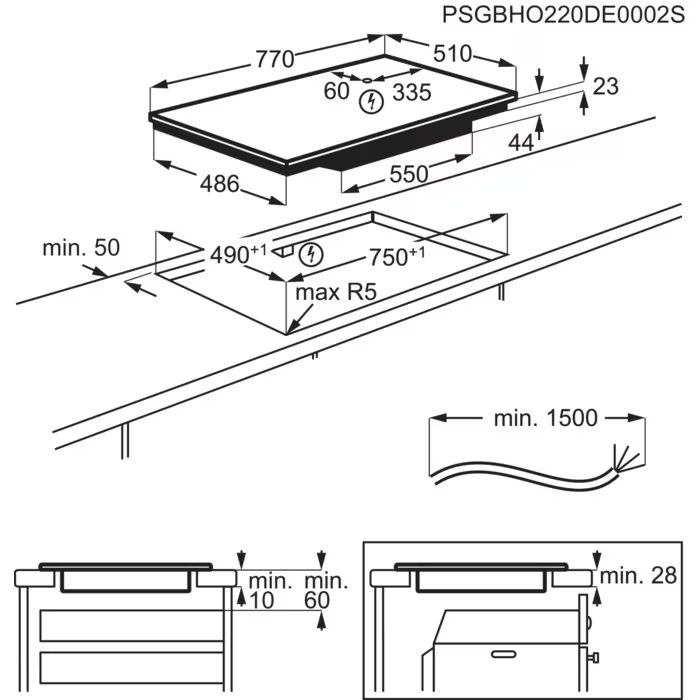 PSGBHO220DE0002S

770
510
60
335
23
44
486
550

min. 50
$490^{+1}$
$750^{+1}$
max R5

min. 1500

min.
10
min.
60

min. 28