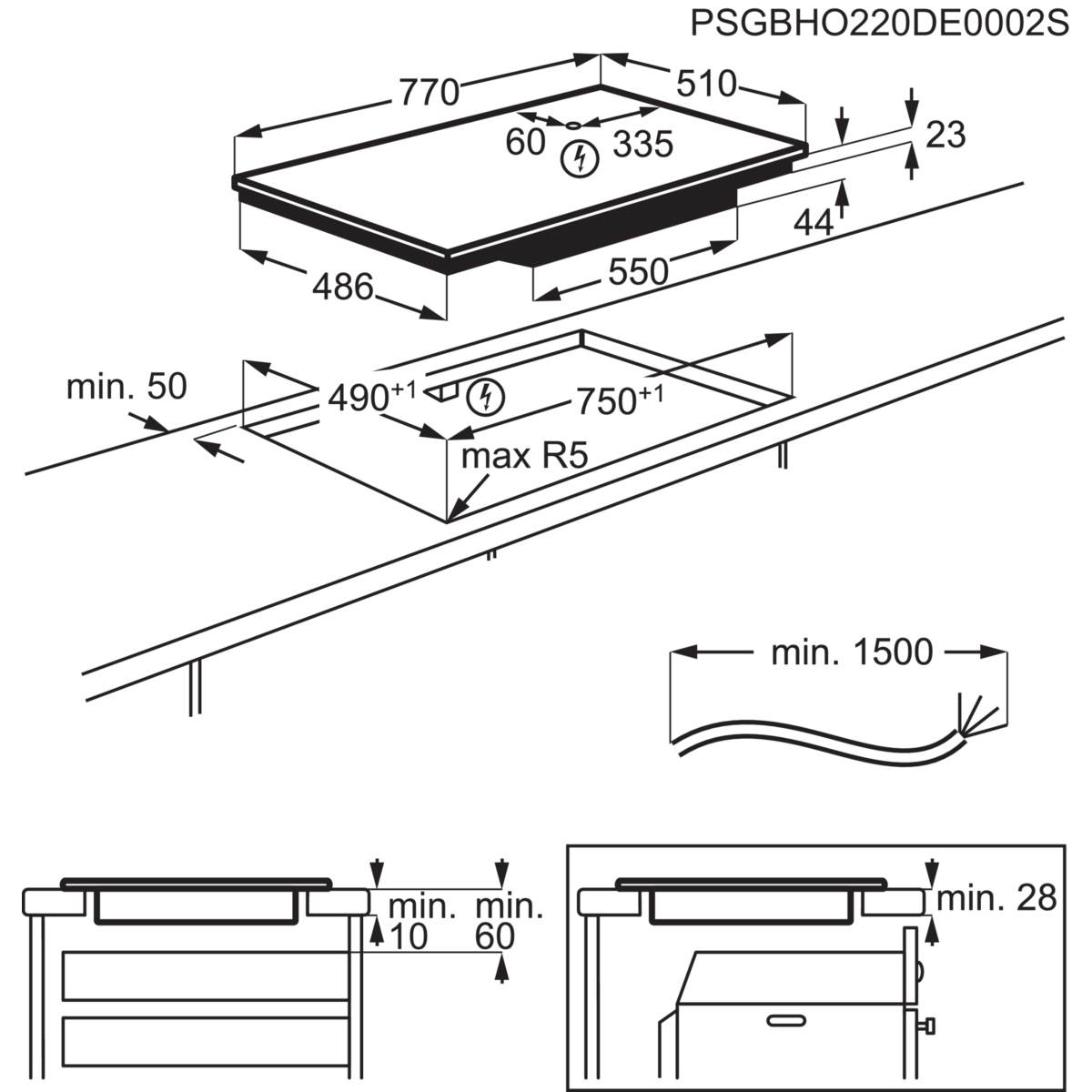 PSGBHO220DE0002S

770

510

60

335

23

44

486

550

min. 50

$490^{+1}$

$750^{+1}$

max R5

min. 1500

min.
10

min.
60

min. 28