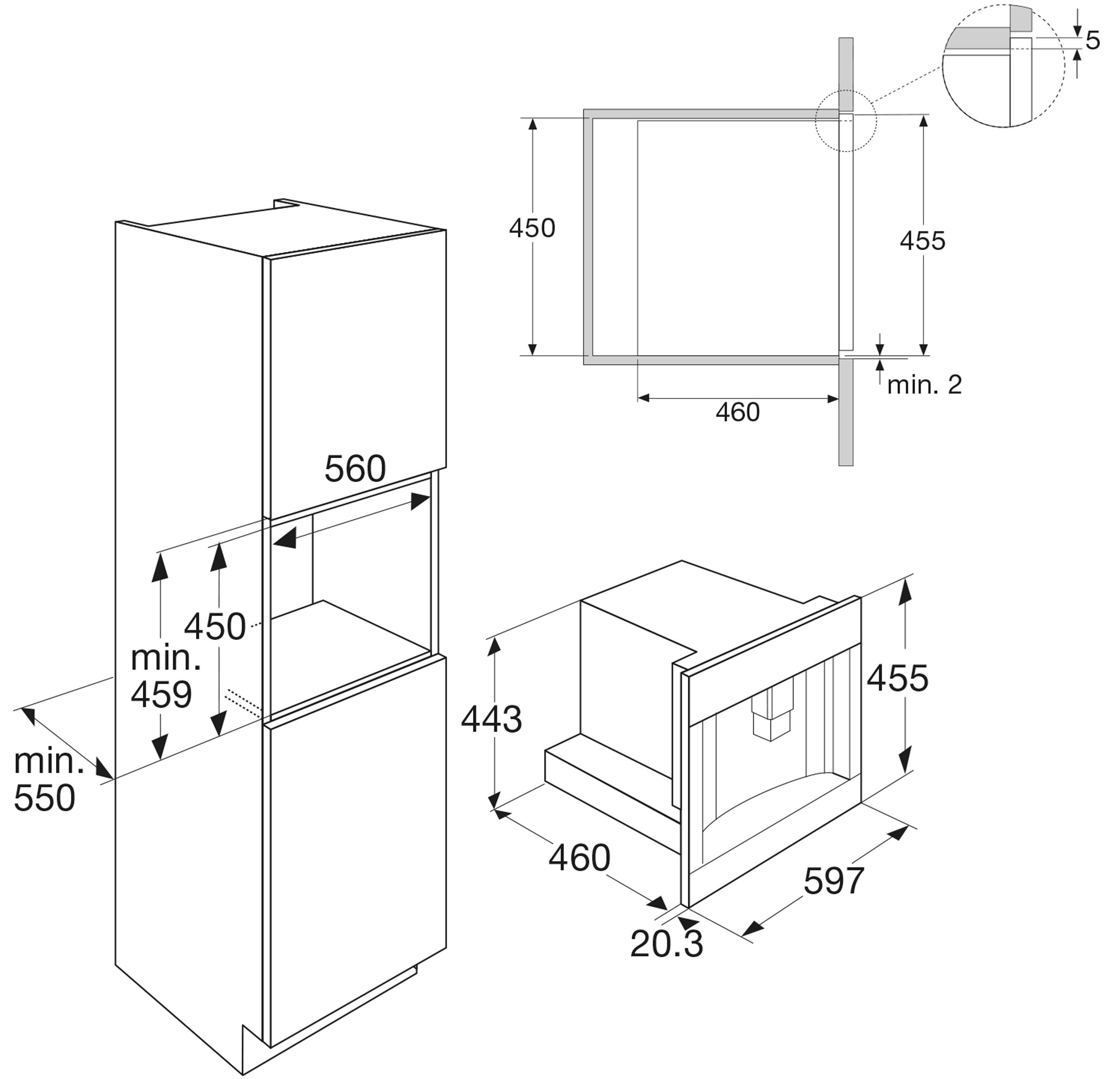 5

450

455

min. 2

460

560

450

min.
459

min.
550

443

455

460

597

20.3