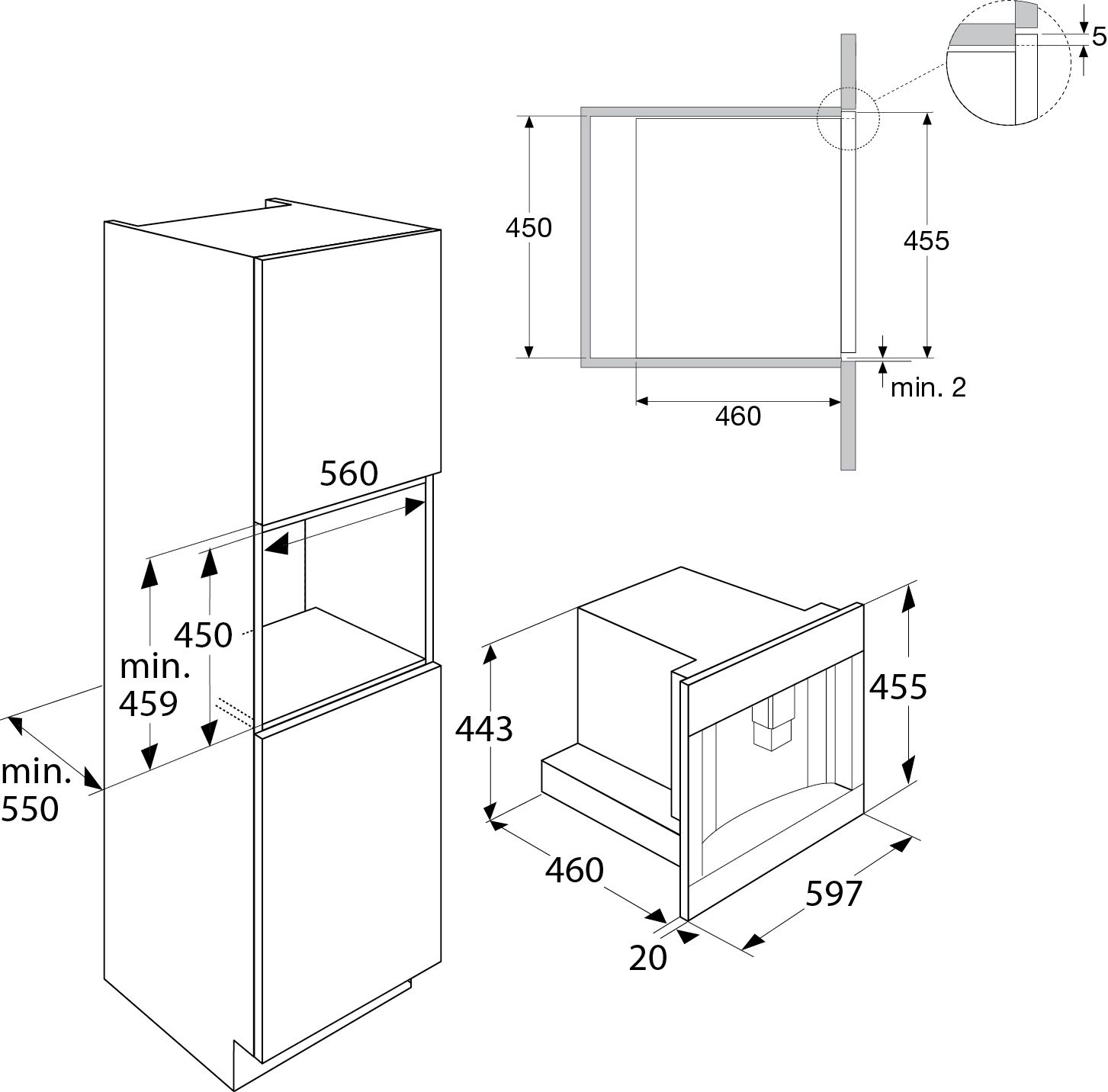 5
450
455
min. 2
460
560
450
min.
459
min.
550
443
455
460
597
20