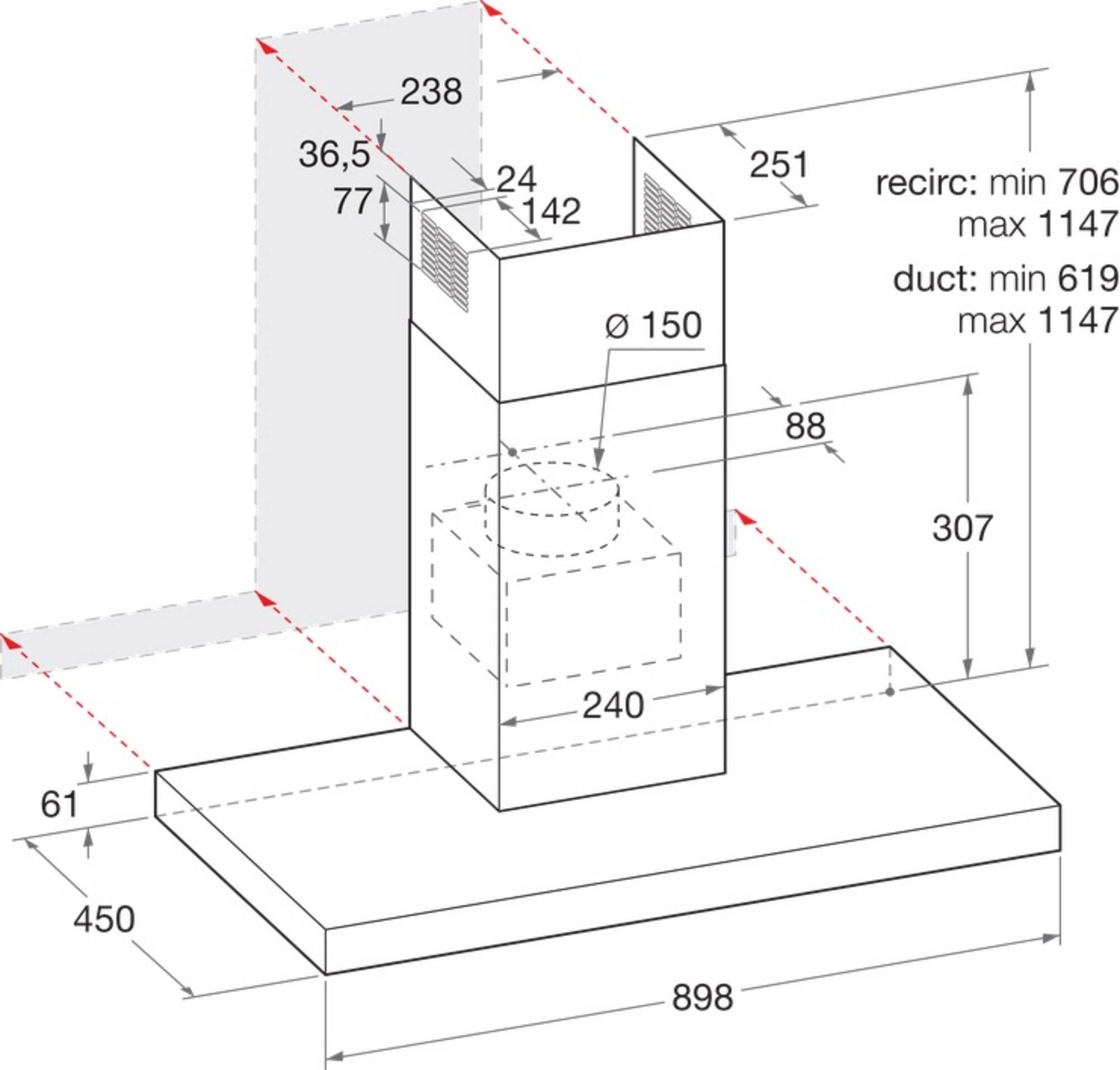 238
36,5
24
77
142
251
recirc: min 706
max 1147
duct: min 619
max 1147
ø 150
88
307
240
61
450
898