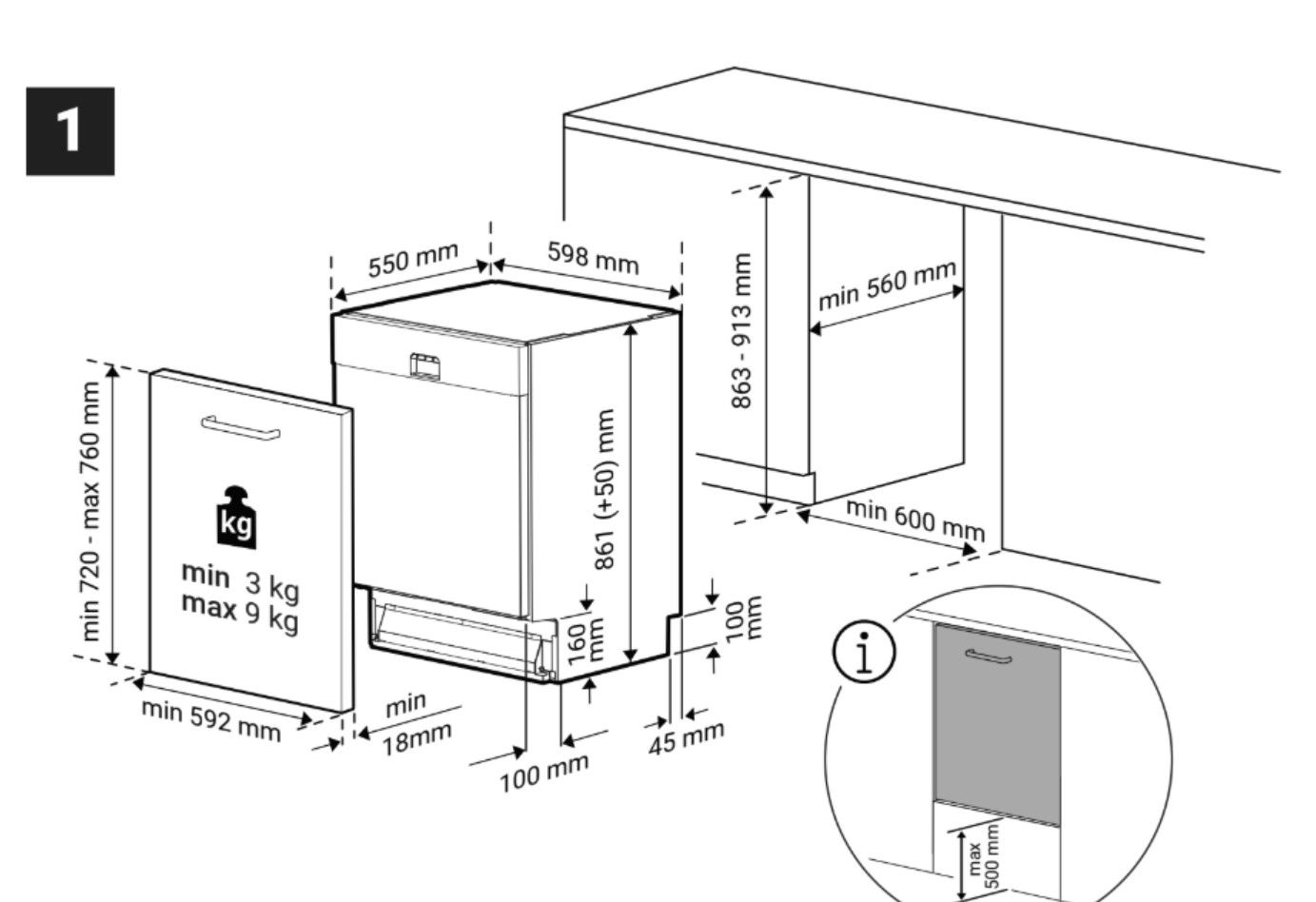 1

550 mm

598 mm

863 - 913 mm

min 560 mm

min 720 - max 760 mm

kg

min 3 kg
max 9 kg

861 (+50) mm

min 600 mm

160 mm

100 mm

min 592 mm

min 18mm

100 mm

45 mm

i

max 500 mm