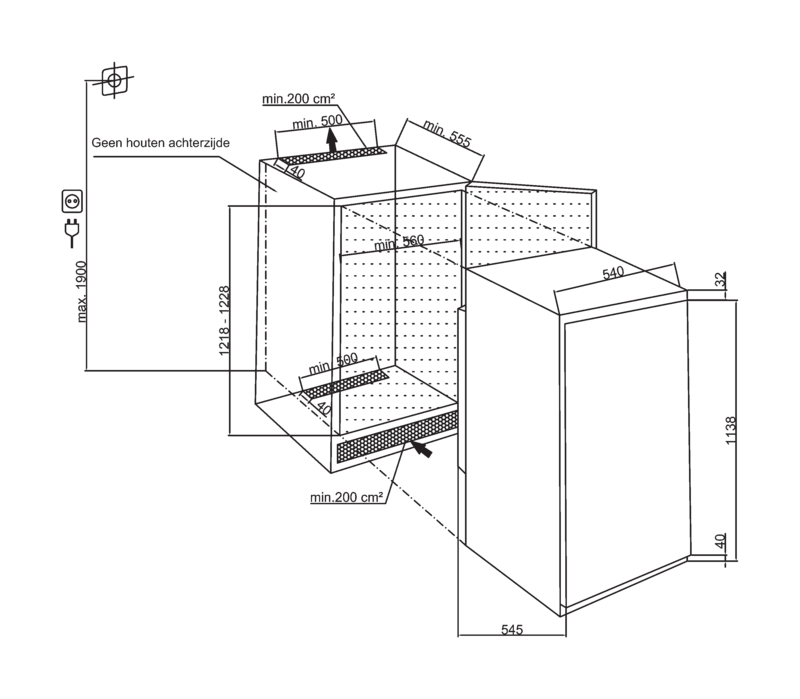 min.200 cm²
min. 500
min. 555
Geen houten achterzijde
40
max. 1900
1218 - 1228
min. 560
540
32
min. 500
40
1138
min.200 cm²
40
545