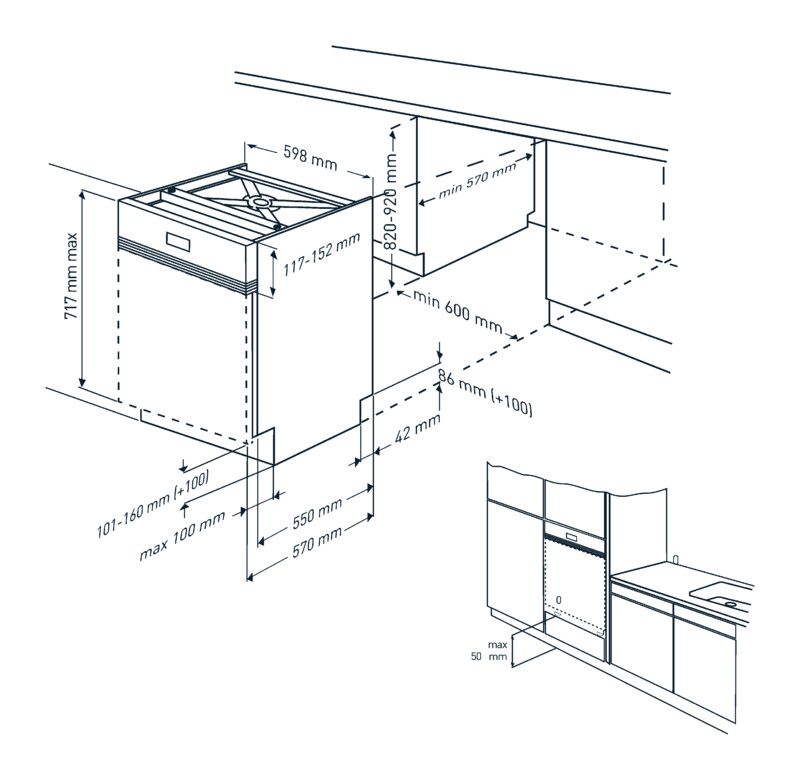 598 mm

820-920 mm

min 570 mm

717 mm max

117-152 mm

min 600 mm

86 mm (+100)

42 mm

101-160 mm (+100)

max 100 mm

550 mm

570 mm

0

max
50 mm