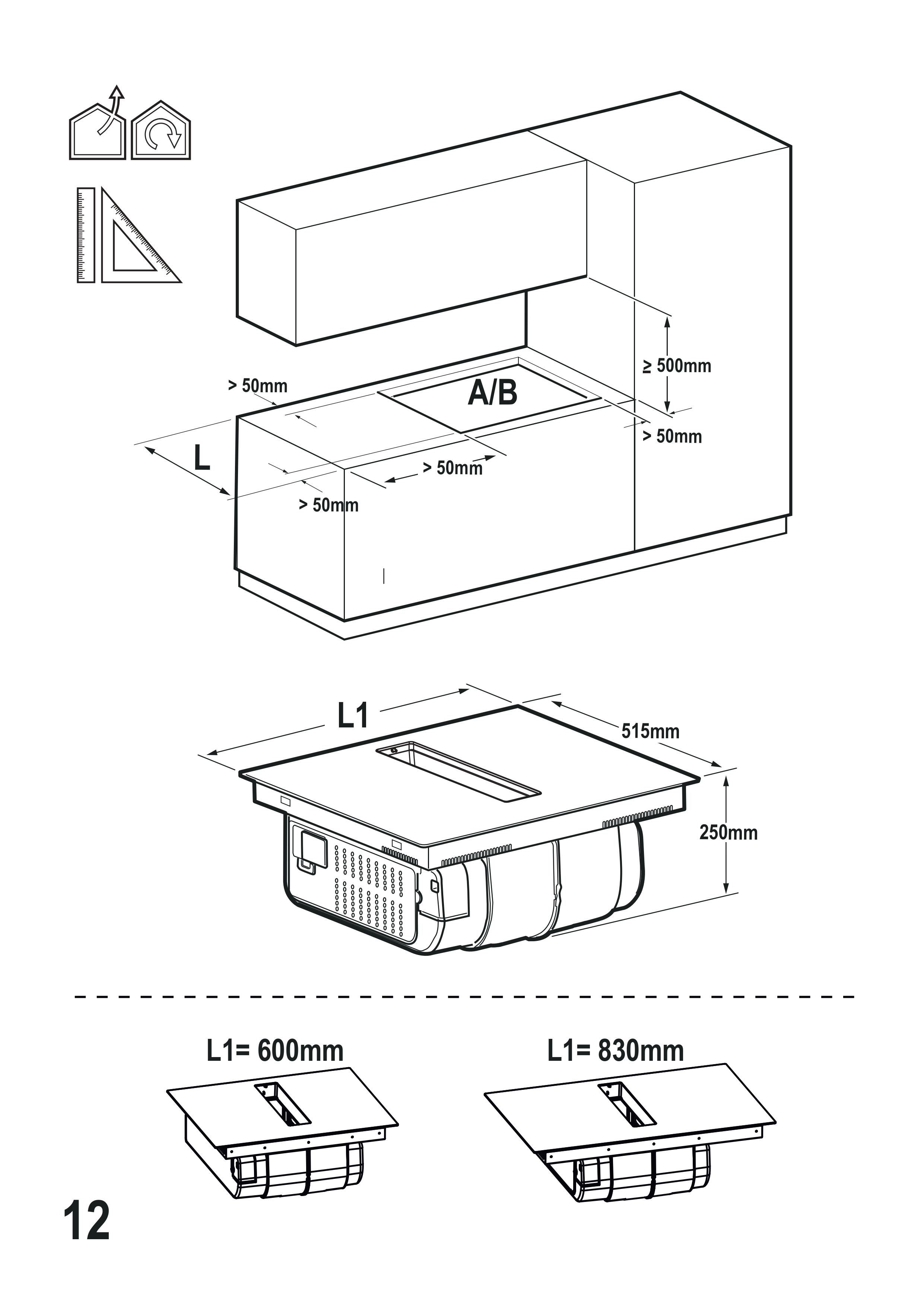 ≥ 500mm

> 50mm

A/B

> 50mm

L

> 50mm

> 50mm

L1

515mm

250mm

L1= 600mm

L1= 830mm

12