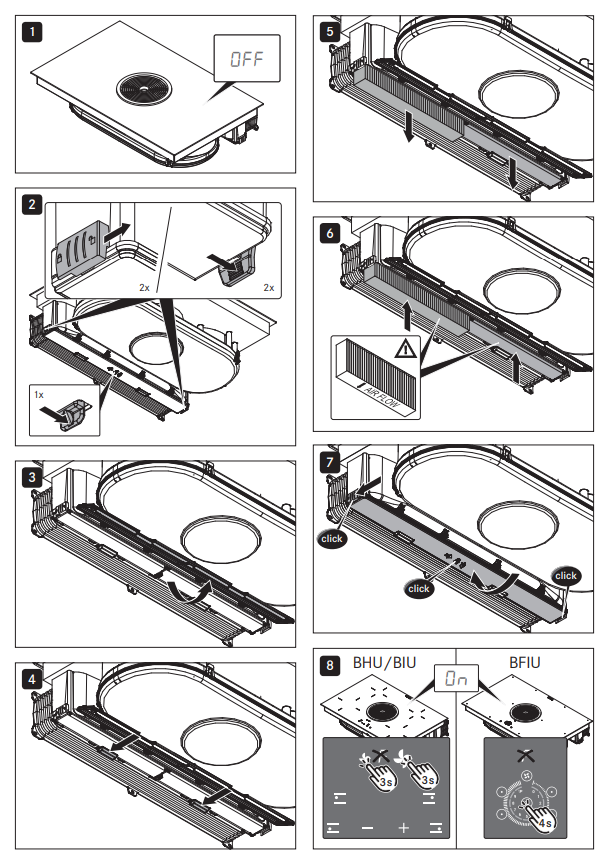 1

OFF

2

2x

2x

1x

3

4

5

6

AIR FLOW

7

click

click

click

8

BHU/BIU

On

3s

3s

BFIU

4s