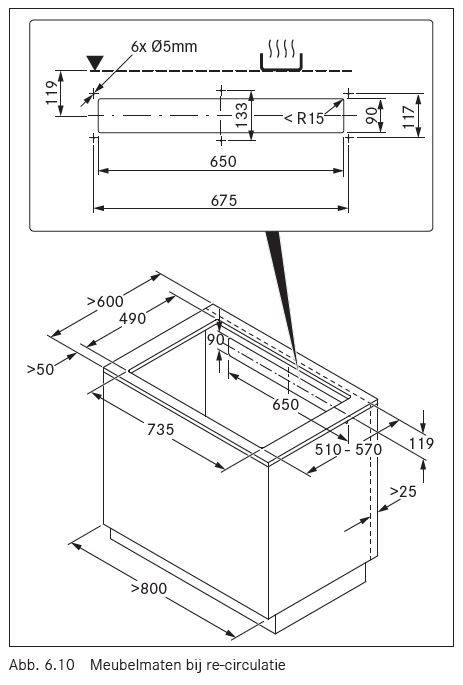 6x Ø5mm

119

133

< R15

90

117

650

675

>600

490

>50

90

650

735

510 - 570

119

>25

>800

Abb. 6.10 Meubelmaten bij re-circulatie