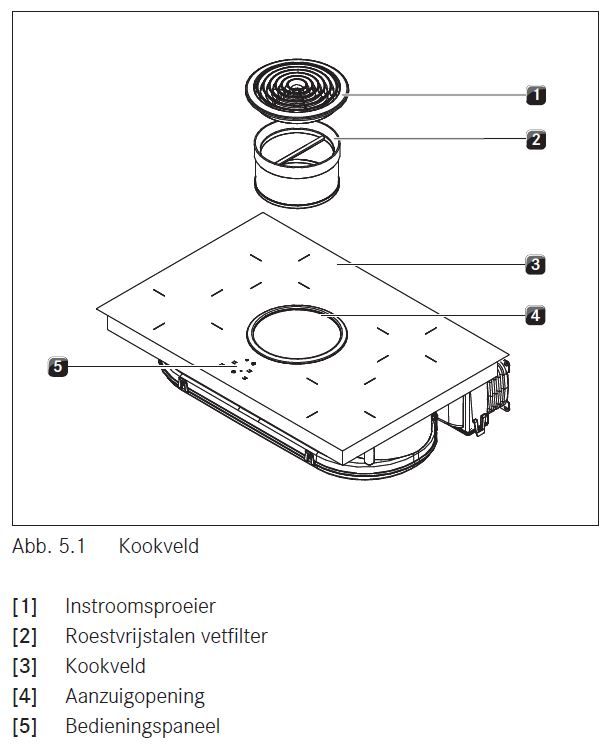 1
2
3
4
5

Abb. 5.1 Kookveld

[1] Instroomsproeier
[2] Roestvrijstalen vetfilter
[3] Kookveld
[4] Aanzuigopening
[5] Bedieningspaneel