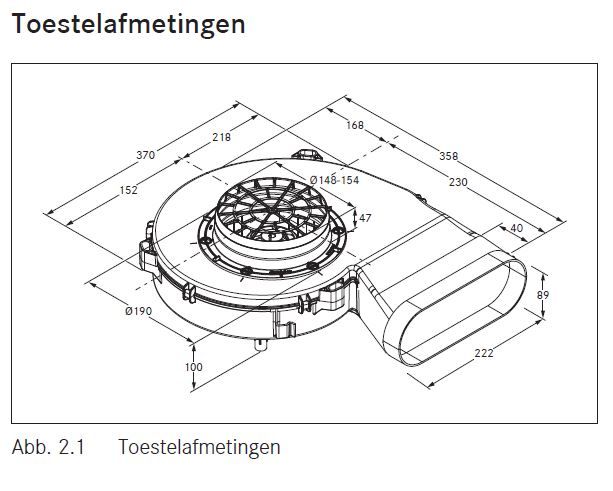 Toestelafmetingen

370
218
152
168
358
230
Ø148-154
47
40
89
222
Ø190
100

Abb. 2.1 Toestelafmetingen