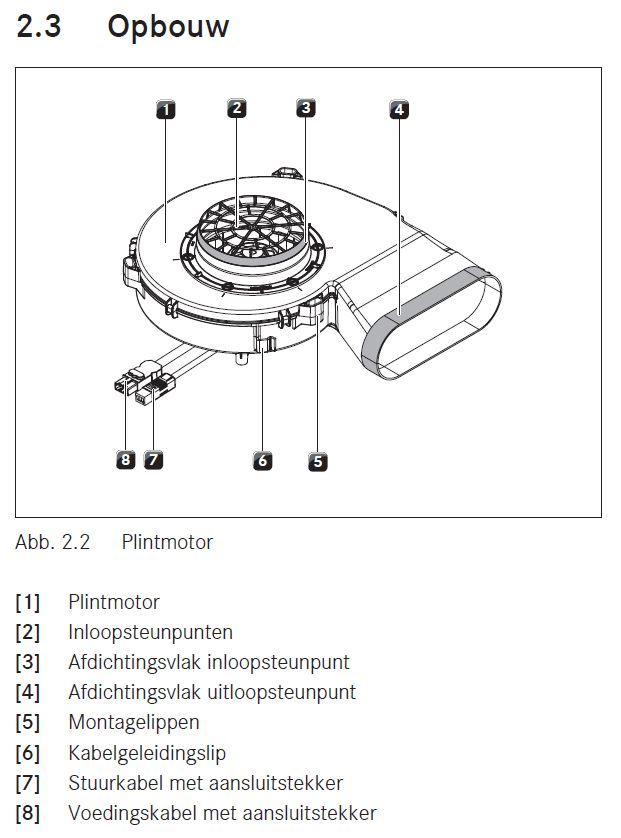 2.3 Opbouw

1
2
3
4
8
7
6
5

Abb. 2.2 Plintmotor

[1] Plintmotor
[2] Inloopsteunpunten
[3] Afdichtingsvlak inloopsteunpunt
[4] Afdichtingsvlak uitloopsteunpunt
[5] Montagelippen
[6] Kabelgeleidingslip
[7] Stuurkabel met aansluitstekker
[8] Voedingskabel met aansluitstekker