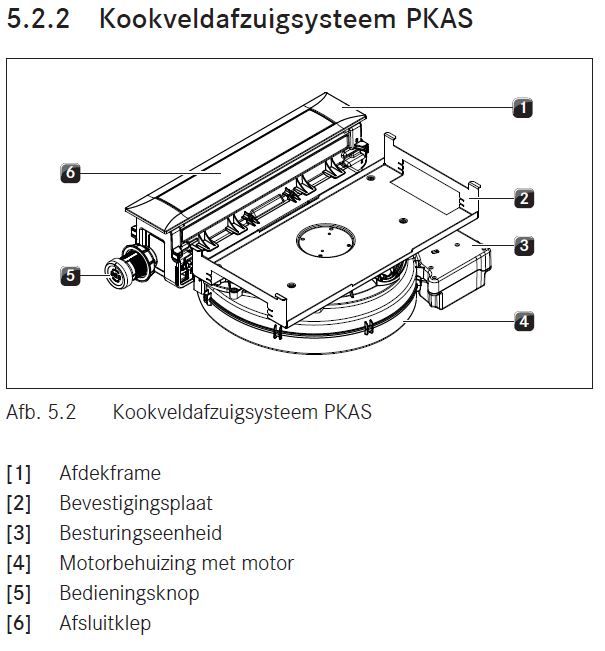 5.2.2 Kookveldafzuigsysteem PKAS

1
6
2
3
5
4

Afb. 5.2 Kookveldafzuigsysteem PKAS

[1] Afdekframe
[2] Bevestigingsplaat
[3] Besturingseenheid
[4] Motorbehuizing met motor
[5] Bedieningsknop
[6] Afsluitklep