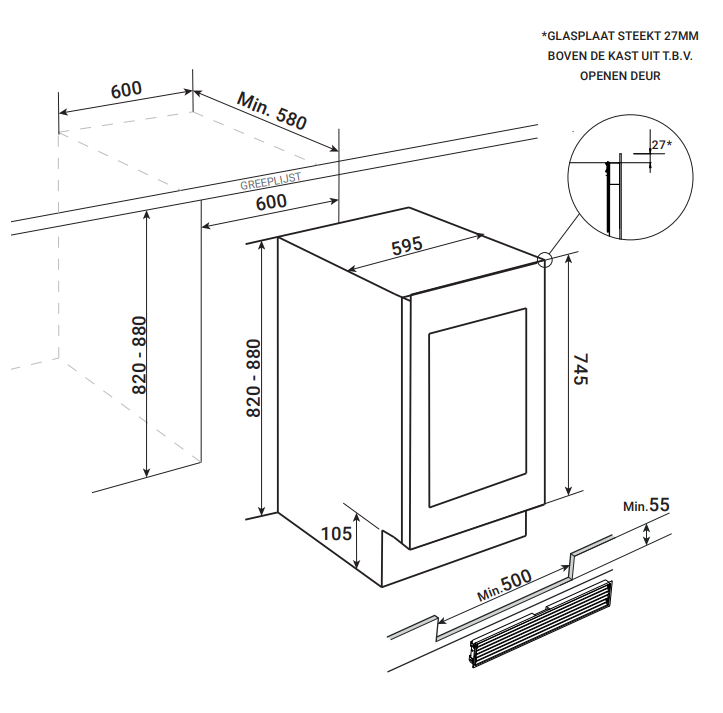 *GLASPLAAT STEEKT 27MM
BOVEN DE KAST UIT T.B.V.
OPENEN DEUR

600
Min. 580
27*
GREEPLIJST
600
595
820 - 880
820 - 880
745
105
Min.55
Min.500