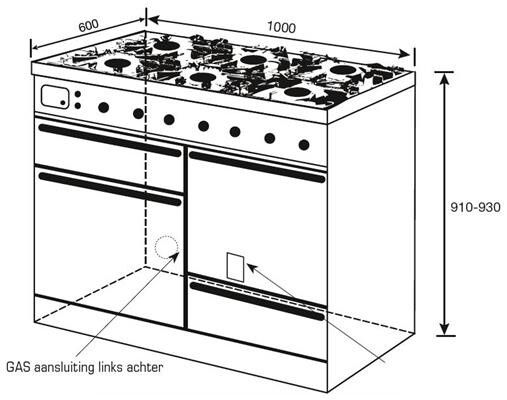 600

1000

910-930

GAS aansluiting links achter