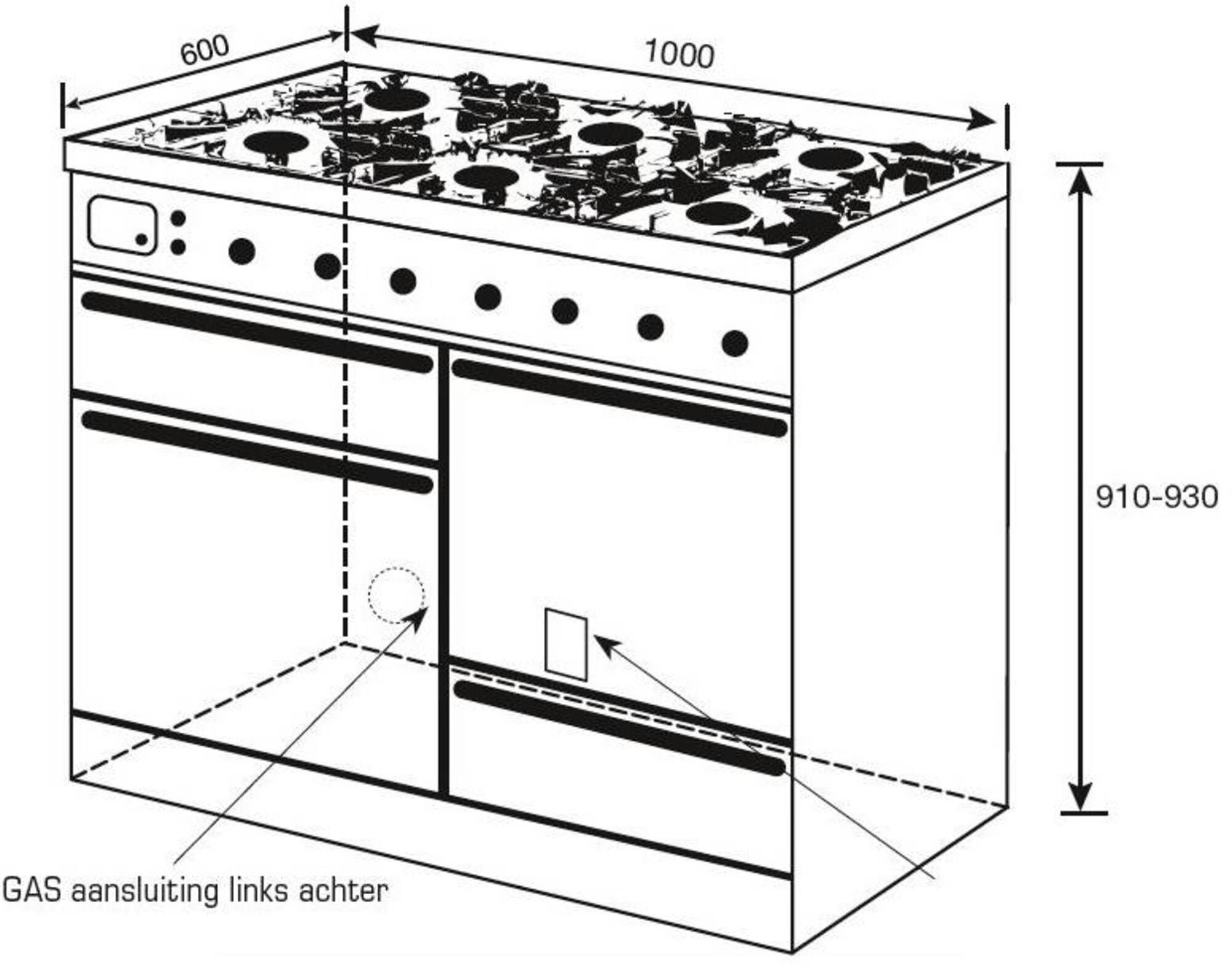 600

1000

910-930

GAS aansluiting links achter