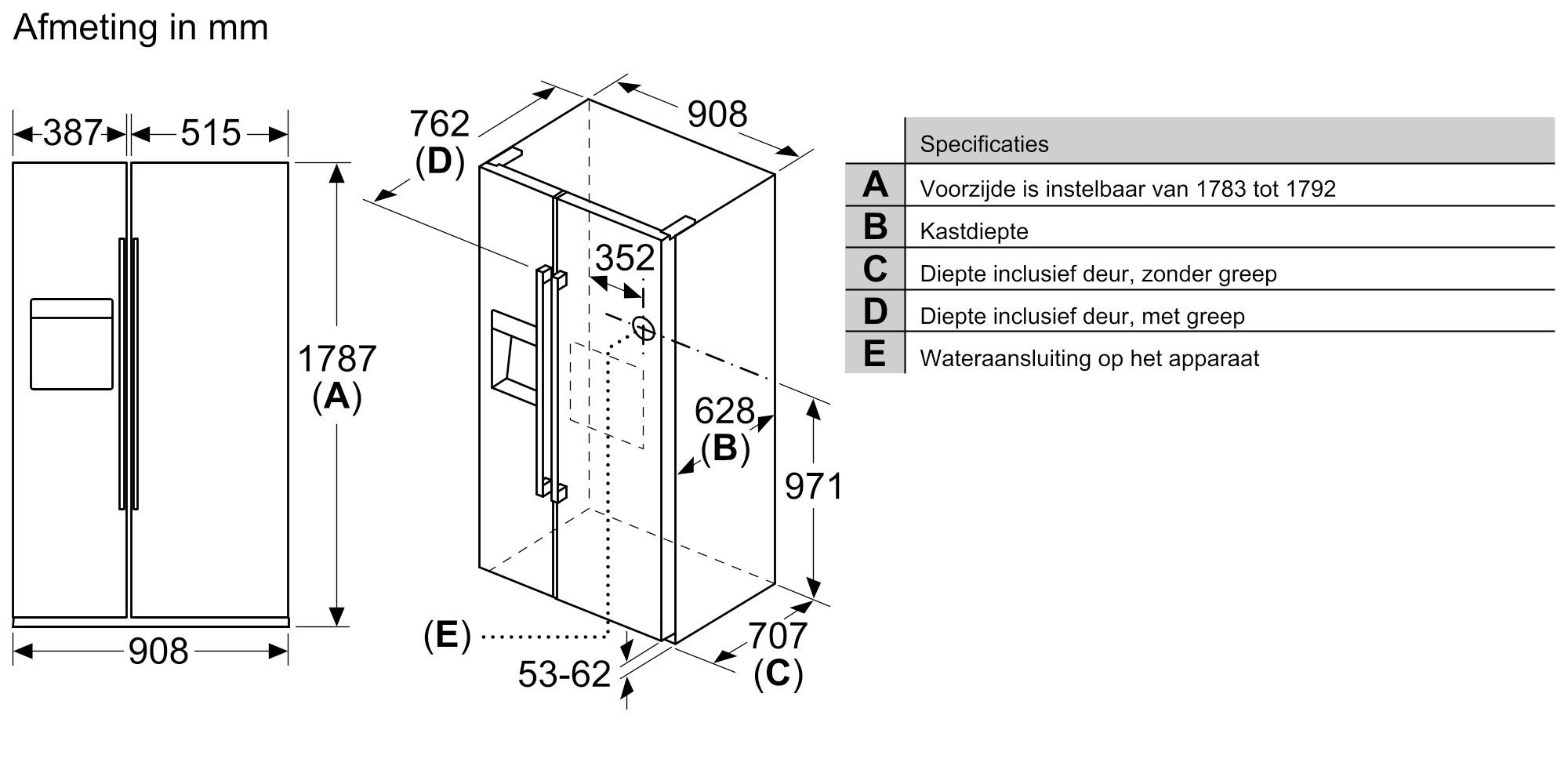 Afmeting in mm

387
515
1787
(A)
908

762
(D)
908
352
628
(B)
971
(E)
53-62
707
(C)

| | Specificaties |
|---|---|
| A | Voorzijde is instelbaar van 1783 tot 1792 |
| B | Kastdiepte |
| C | Diepte inclusief deur, zonder greep |
| D | Diepte inclusief deur, met greep |
| E | Wateraansluiting op het apparaat |