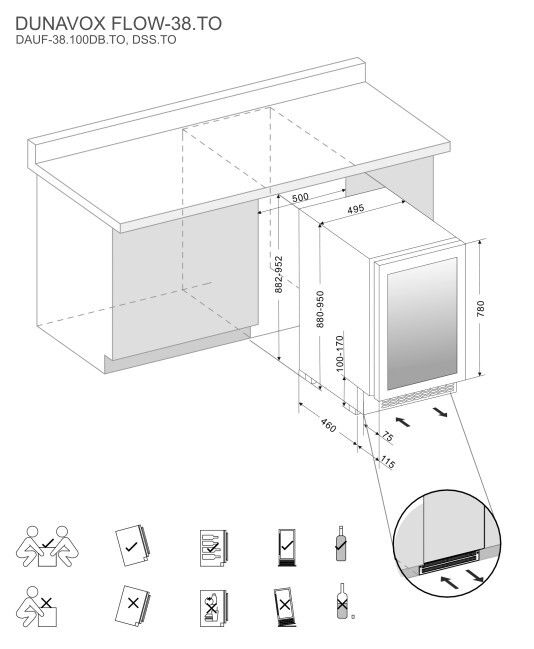 DUNAVOX FLOW-38.TO
DAUF-38.100DB.TO, DSS.TO

500
495
882-952
880-950
100-170
780
460
75
115