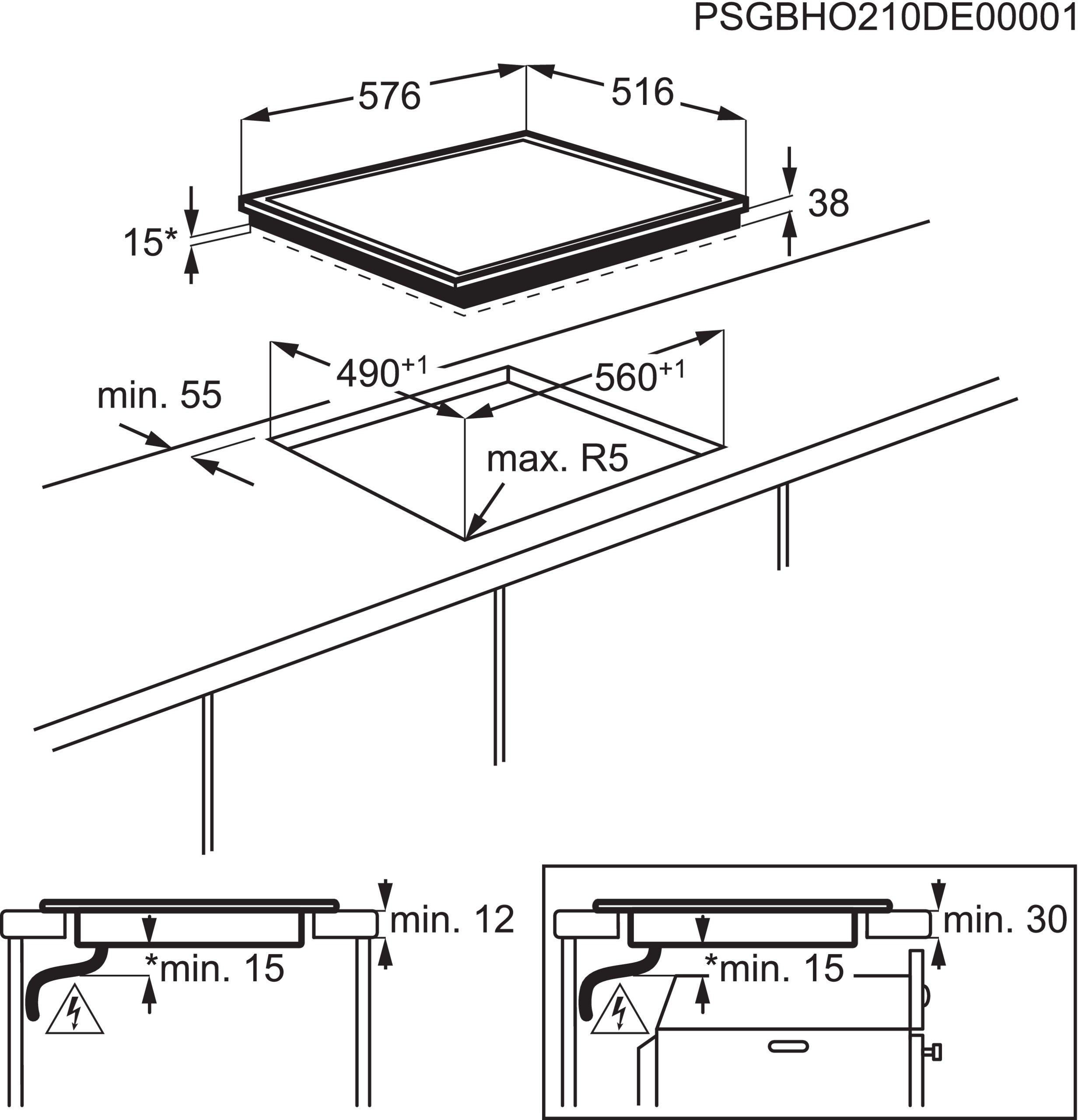 PSGBHO210DE00001

576

516

38

15*

$490^{+1}$

$560^{+1}$

min. 55

max. R5

min. 12

*min. 15

min. 30

*min. 15