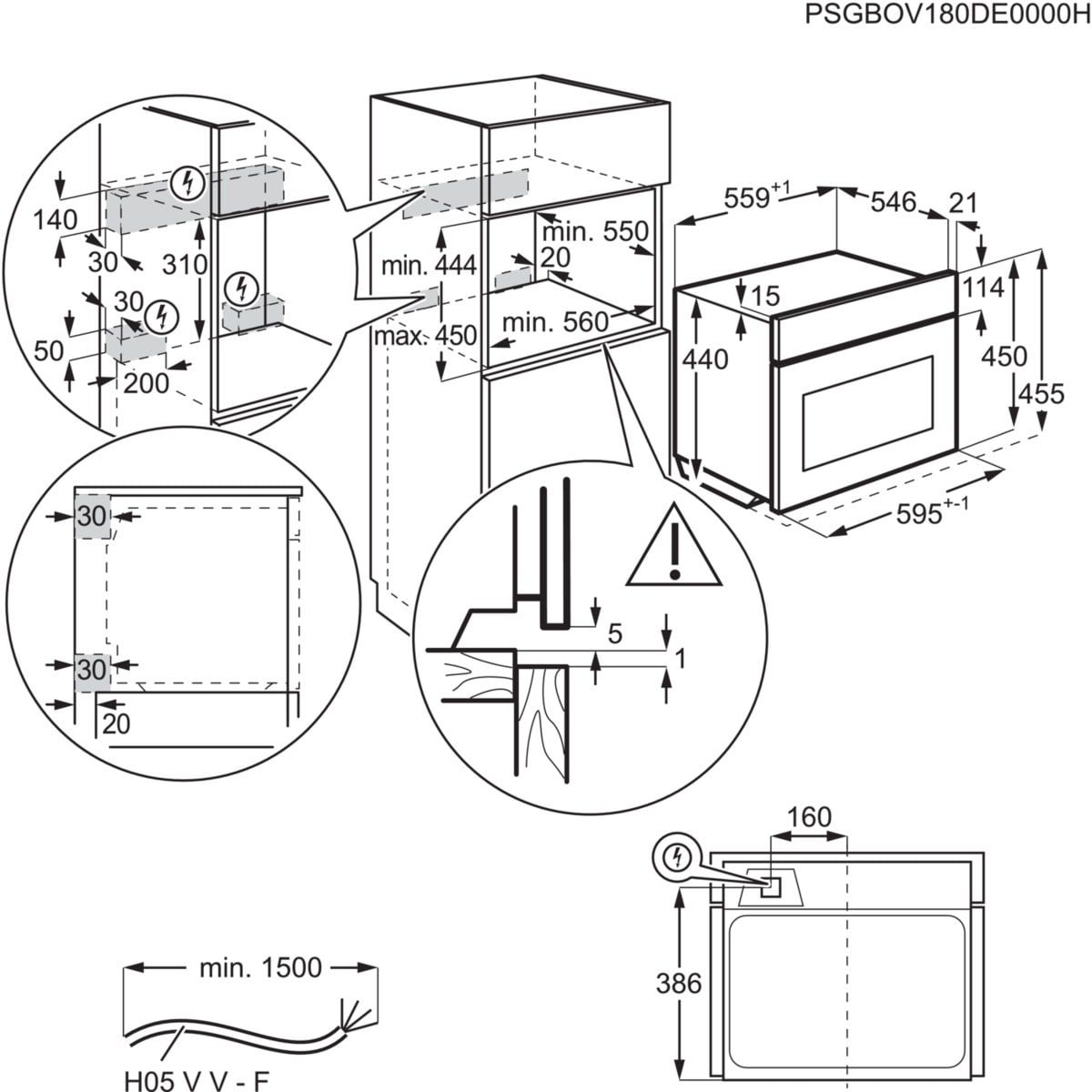 PSGBOV180DE0000H

140
30
310
30
50
200

min. 444
max. 450
min. 550
20
min. 560

$559^{+1}$
546
21
15
114
440
450
455
$595^{+-1}$

30
30
20

5
1

160
386

min. 1500
H05 V V - F