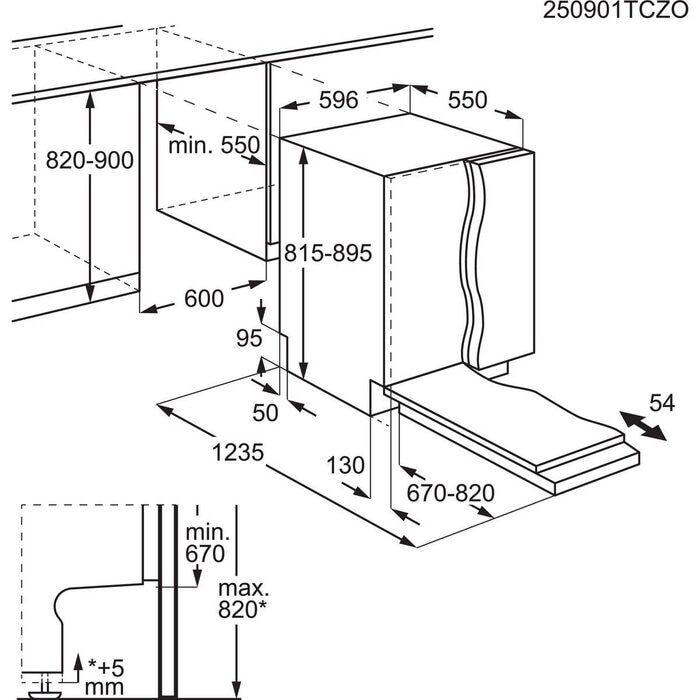 250901TCZO

596

550

820-900

min. 550

815-895

600

95

50

54

1235

130

670-820

min. 670

max. 820*

*+5 mm