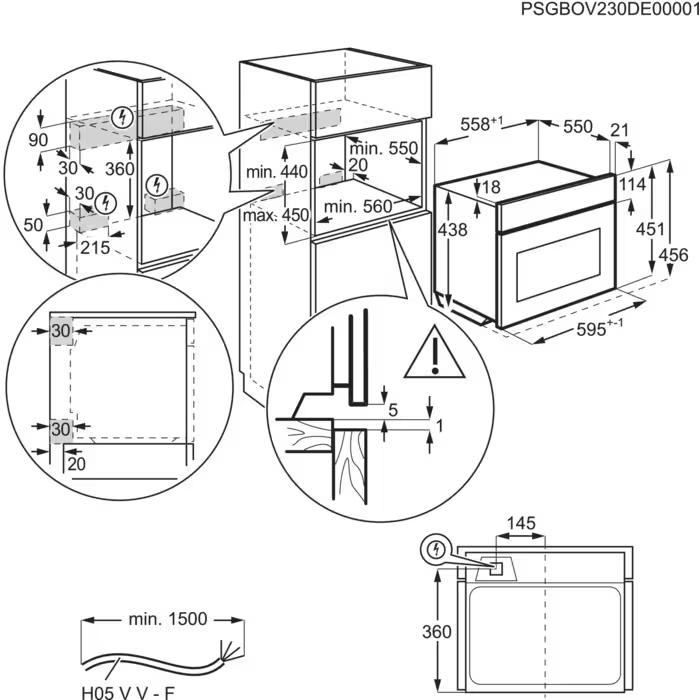 PSGBOV230DE00001

90
30
360
30
50
215

min. 550
20
min. 440
max. 450
min. 560

$558^{+1}$
550
21
18
114
438
451
456
$595^{+-1}$

30
30
20

5
1

145
360

min. 1500
H05 V V - F